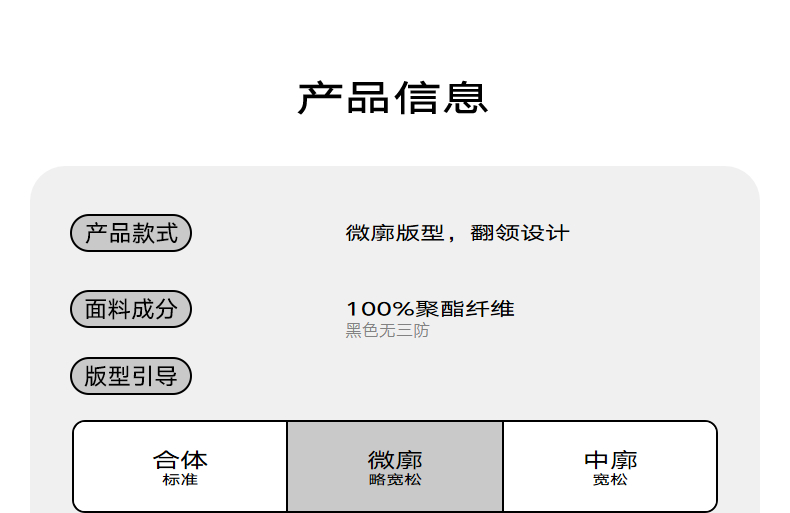 产品信息

产品款式

微廓版型，翻领设计

面料成分

100%聚酯纤维
黑色无三防

版型引导

合体
标准

微廓
略宽松

中廓
宽松