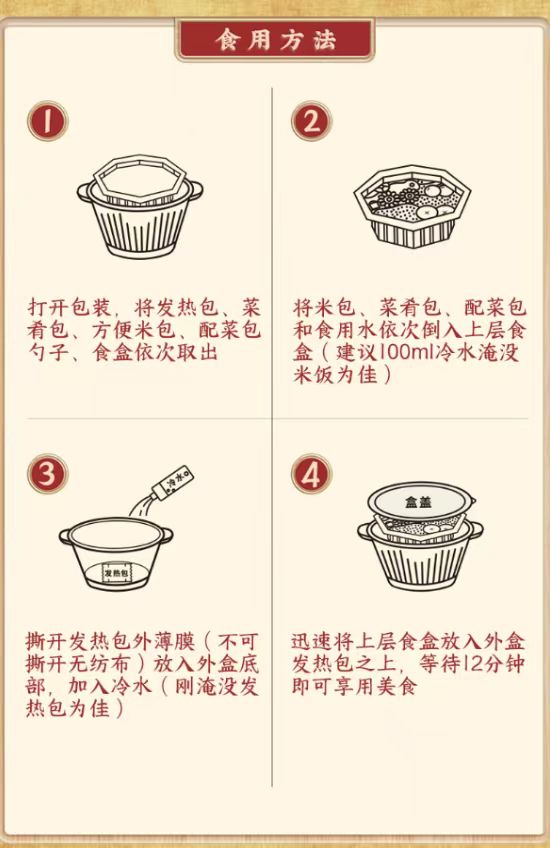 食用方法

1

打开包装，将发热包、菜肴包、方便米包、配菜包勺子、食盒依次取出

2

将米包、菜肴包、配菜包和食用水依次倒入上层食盒（建议100ml冷水淹没米饭为佳）

3

冷水

发热包

撕开发热包外薄膜（不可撕开无纺布）放入外盒底部，加入冷水（刚淹没发热包为佳）

4

盒盖

迅速将上层食盒放入外盒发热包之上，等待12分钟即可享用美食