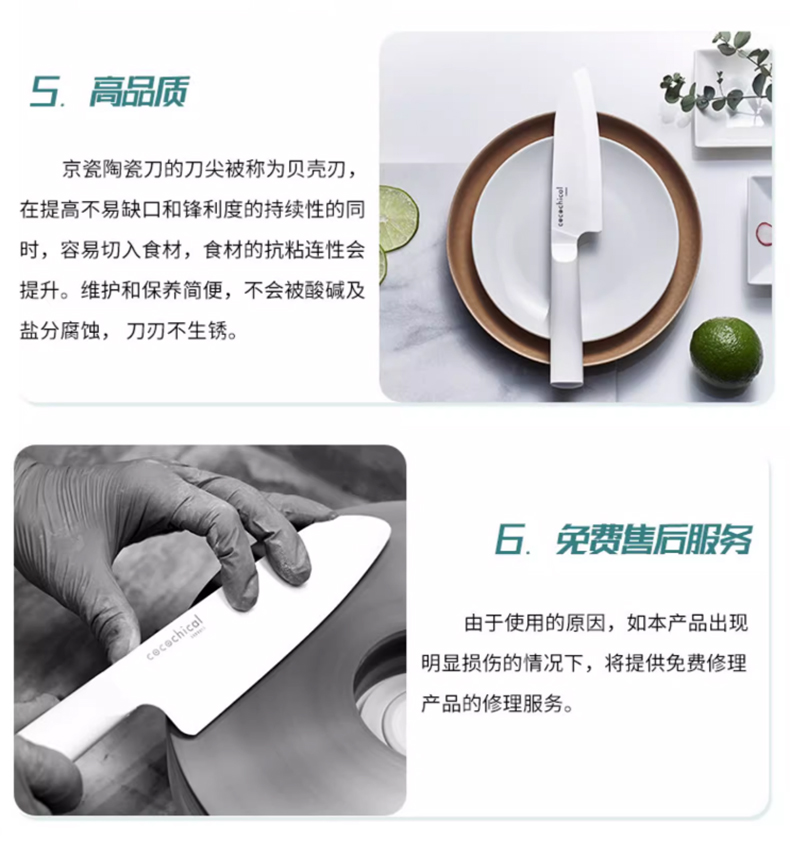 5. 高品质

京瓷陶瓷刀的刀尖被称为贝壳刃，在提高不易缺口和锋利度的持续性的同时，容易切入食材，食材的抗粘连性会提升。维护和保养简便，不会被酸碱及盐分腐蚀，刀刃不生锈。

cocochical

cocochical

6. 免费售后服务

由于使用的原因，如本产品出现明显损伤的情况下，将提供免费修理产品的修理服务。