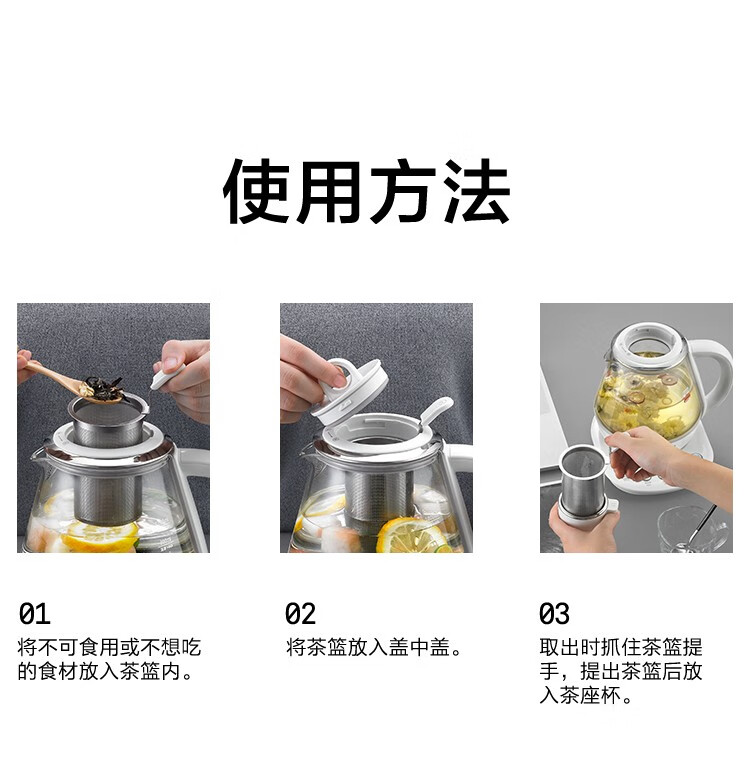 使用方法

01
将不可食用或不想吃的食材放入茶篮内。

02
将茶篮放入盖中盖。

03
取出时抓住茶篮提手，提出茶篮后放入茶座杯。