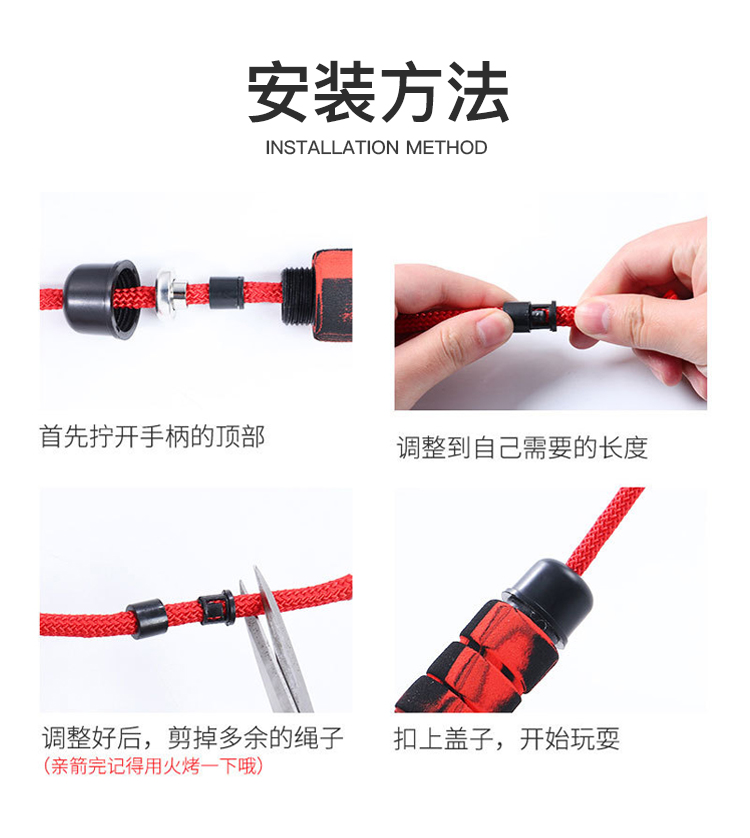 安装方法
INSTALLATION METHOD

首先拧开手柄的顶部

调整到自己需要的长度

调整好后，剪掉多余的绳子
（亲箭完记得用火烤一下哦）

扣上盖子，开始玩耍