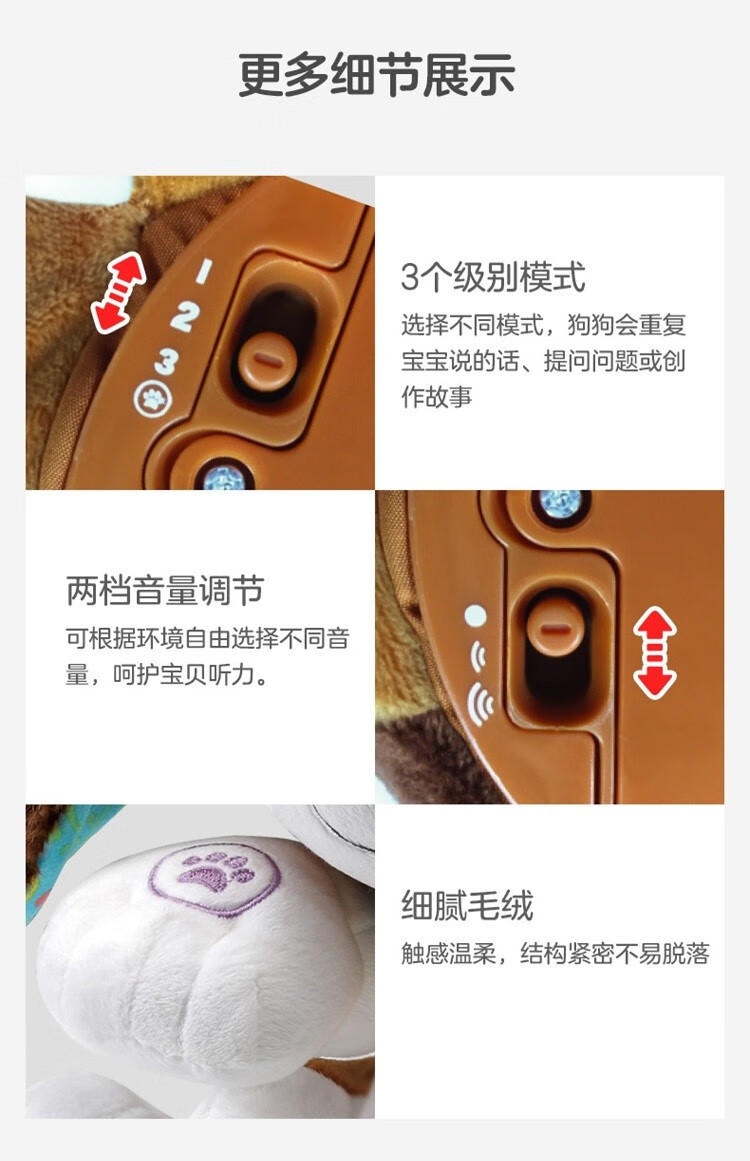 更多细节展示

1
2
3

3个级别模式
选择不同模式，狗狗会重复宝宝说的话、提问问题或创作故事

两档音量调节
可根据环境自由选择不同音量，呵护宝贝听力。

细腻毛绒
触感温柔，结构紧密不易脱落