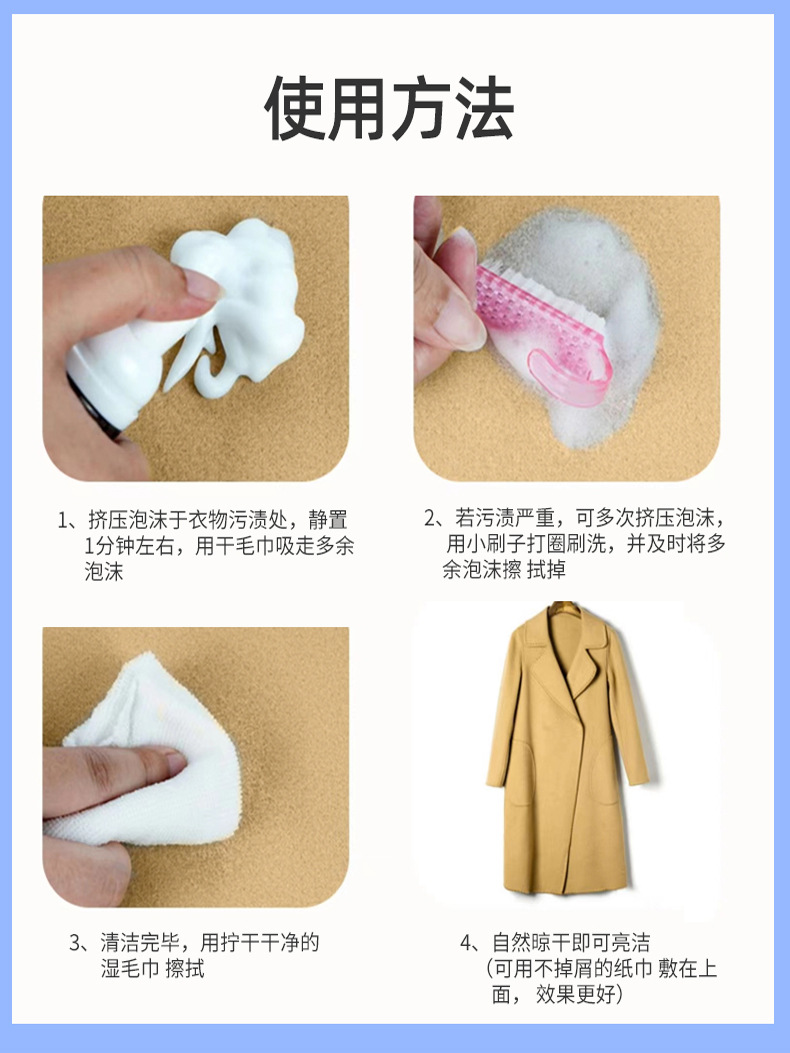 使用方法

1、挤压泡沫于衣物污渍处，静置1分钟左右，用干毛巾吸走多余泡沫

2、若污渍严重，可多次挤压泡沫，用小刷子打圈刷洗，并及时将多余泡沫擦 拭掉

3、清洁完毕，用拧干干净的湿毛巾 擦拭

4、自然晾干即可亮洁（可用不掉屑的纸巾 敷在上面，效果更好）