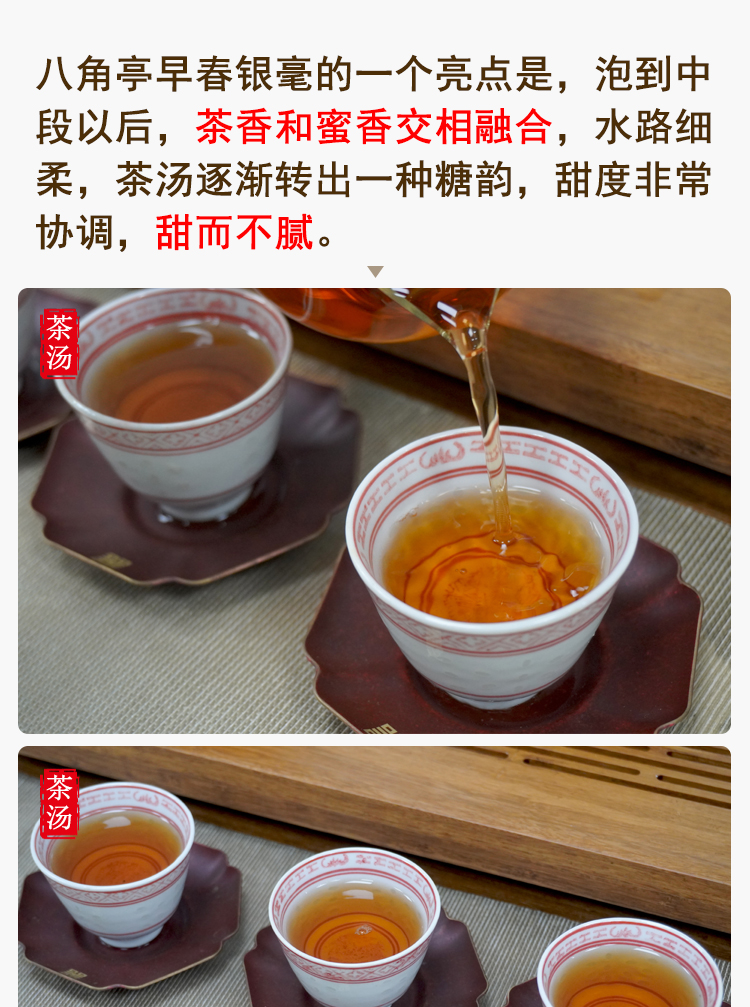 八角亭早春银毫的一个亮点是，泡到中段以后，茶香和蜜香交相融合，水路细柔，茶汤逐渐转出一种糖韵，甜度非常协调，甜而不腻。

茶汤

茶汤