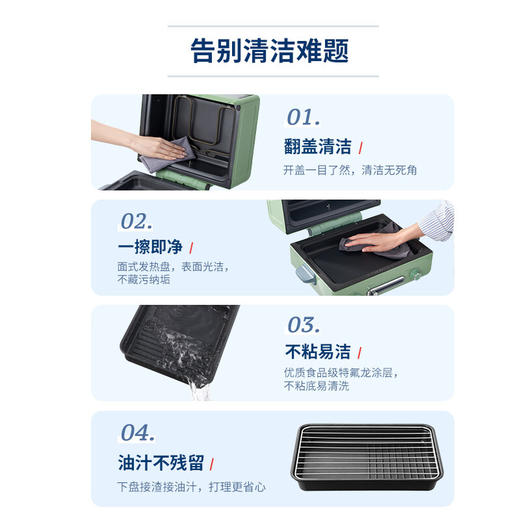 告别清洁难题

01.

翻盖清洁 /

开盖一目了然，清洁无死角

02.

一擦即净 /

面式发热盘，表面光洁，不藏污纳垢

03.

不粘易洁 /

优质食品级特氟龙涂层，不粘底易清洗

04.

油汁不残留 /

下盘接渣接油汁，打理更省心