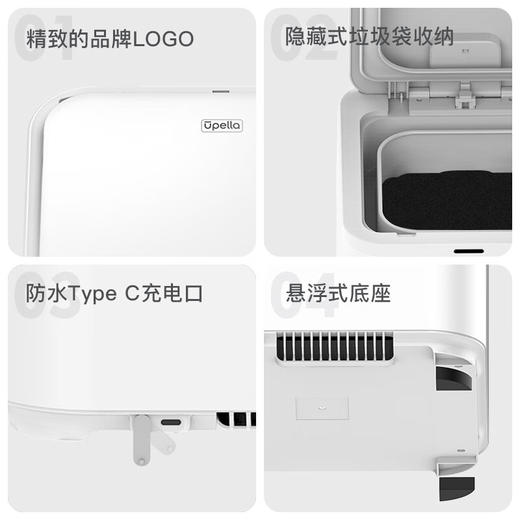 01
精致的品牌LOGO

ūpella

02
隐藏式垃圾袋收纳

03
防水Type C充电口

04
悬浮式底座