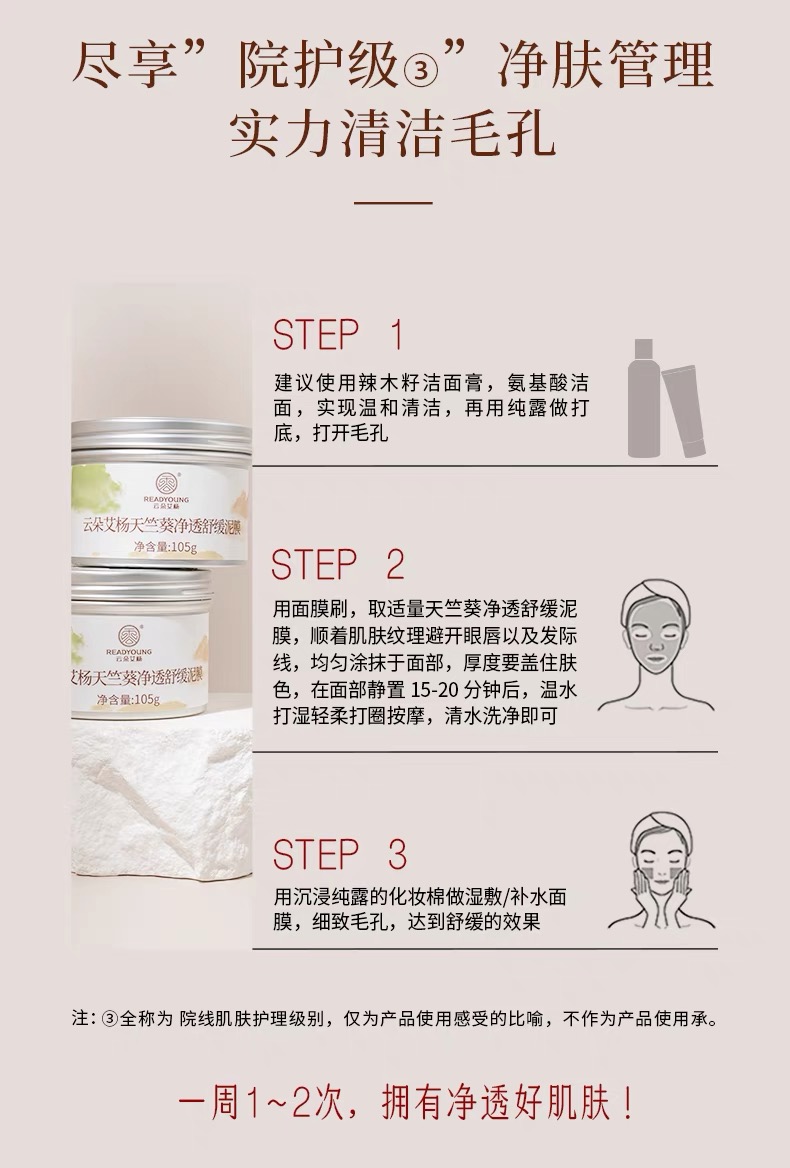 尽享”院护级③”净肤管理
实力清洁毛孔

READYOUNG
云朵艾杨
云朵艾杨天竺葵净透舒缓泥膜
净含量:105g

READYOUNG
云朵艾杨
艾杨天竺葵净透舒缓泥膜
净含量:105g

STEP 1
建议使用辣木籽洁面膏，氨基酸洁面，实现温和清洁，再用纯露做打底，打开毛孔

STEP 2
用面膜刷，取适量天竺葵净透舒缓泥膜，顺着肌肤纹理避开眼唇以及发际线，均匀涂抹于面部，厚度要盖住肤色，在面部静置 15-20 分钟后，温水打湿轻柔打圈按摩，清水洗净即可

STEP 3
用沉浸纯露的化妆棉做湿敷/补水面膜，细致毛孔，达到舒缓的效果

注：③全称为 院线肌肤护理级别，仅为产品使用感受的比喻，不作为产品使用承。

一周1~2次，拥有净透好肌肤！