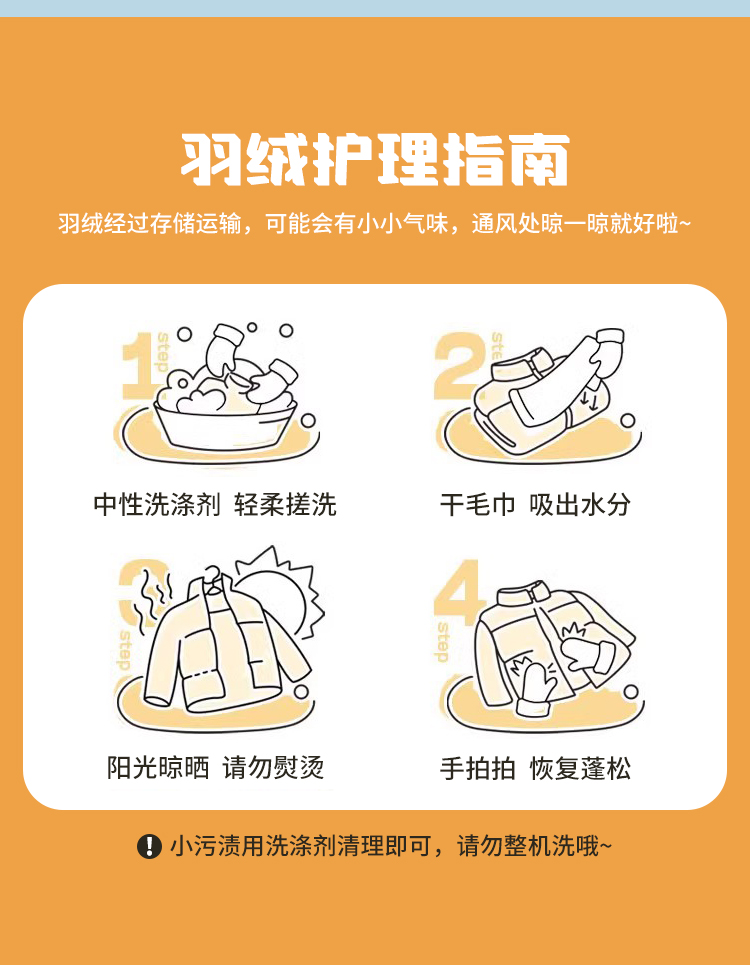 羽绒护理指南

羽绒经过存储运输，可能会有小小气味，通风处晾一晾就好啦~

1 step

中性洗涤剂 轻柔搓洗

2 step

干毛巾 吸出水分

3 step

阳光晾晒 请勿熨烫

4 step

手拍拍 恢复蓬松

! 小污渍用洗涤剂清理即可，请勿整机洗哦~