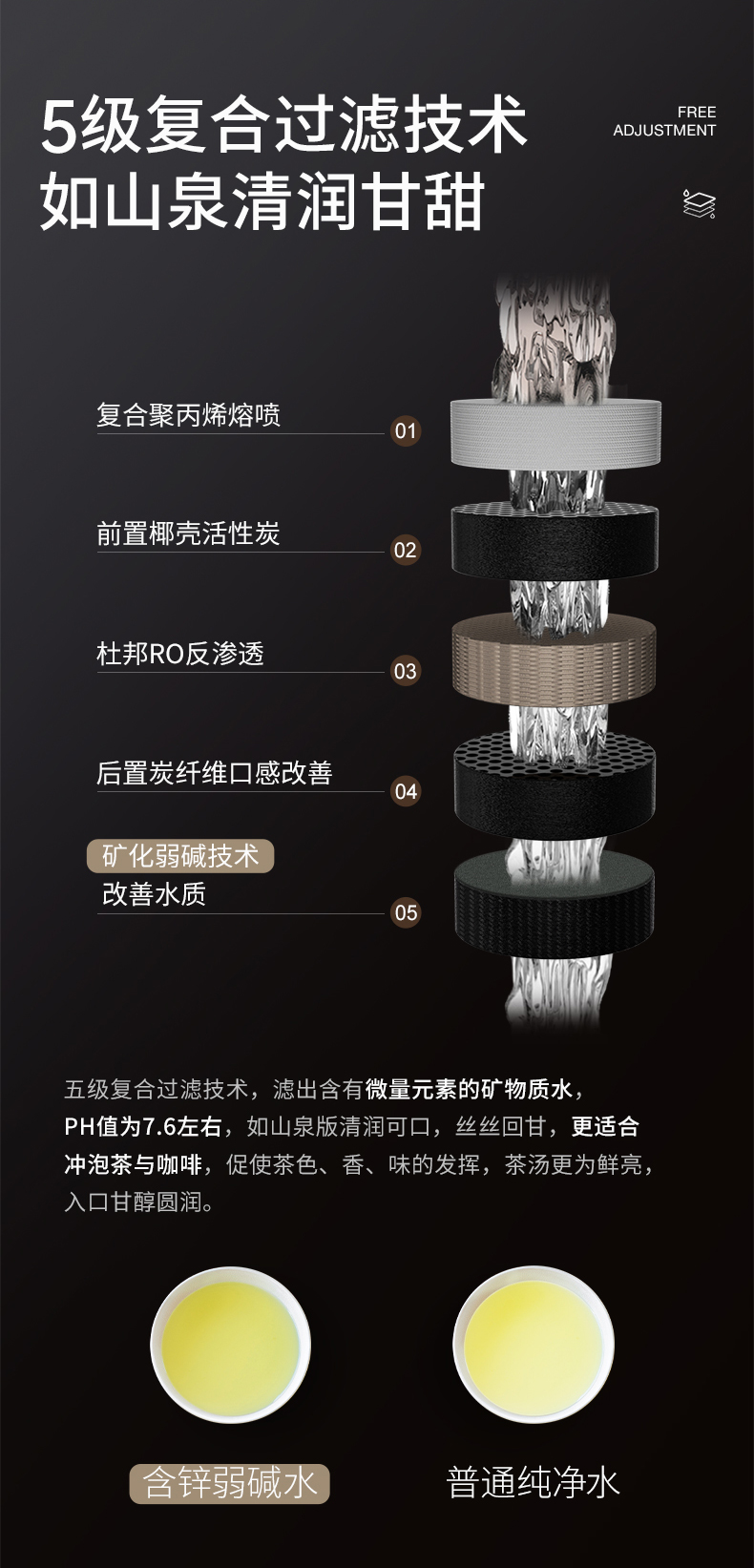 5级复合过滤技术
如山泉清润甘甜

FREE
ADJUSTMENT

复合聚丙烯熔喷
01

前置椰壳活性炭
02

杜邦RO反渗透
03

后置炭纤维口感改善
04

矿化弱碱技术
改善水质
05

五级复合过滤技术，滤出含有微量元素的矿物质水，PH值为7.6左右，如山泉版清润可口，丝丝回甘，更适合冲泡茶与咖啡，促使茶色、香、味的发挥，茶汤更为鲜亮，入口甘醇圆润。

含锌弱碱水
普通纯净水