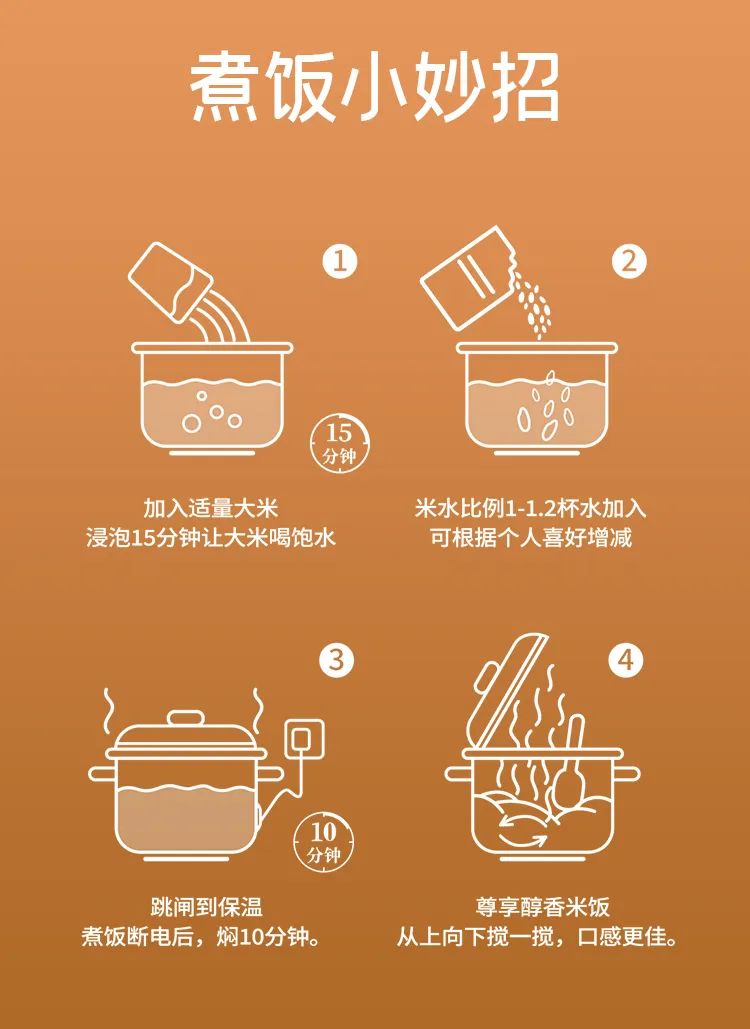 煮饭小妙招

1

15
分钟

加入适量大米
浸泡15分钟让大米喝饱水

2

米水比例1-1.2杯水加入
可根据个人喜好增减

3

10
分钟

跳闸到保温
煮饭断电后，焖10分钟。

4

尊享醇香米饭
从上向下搅一搅，口感更佳。