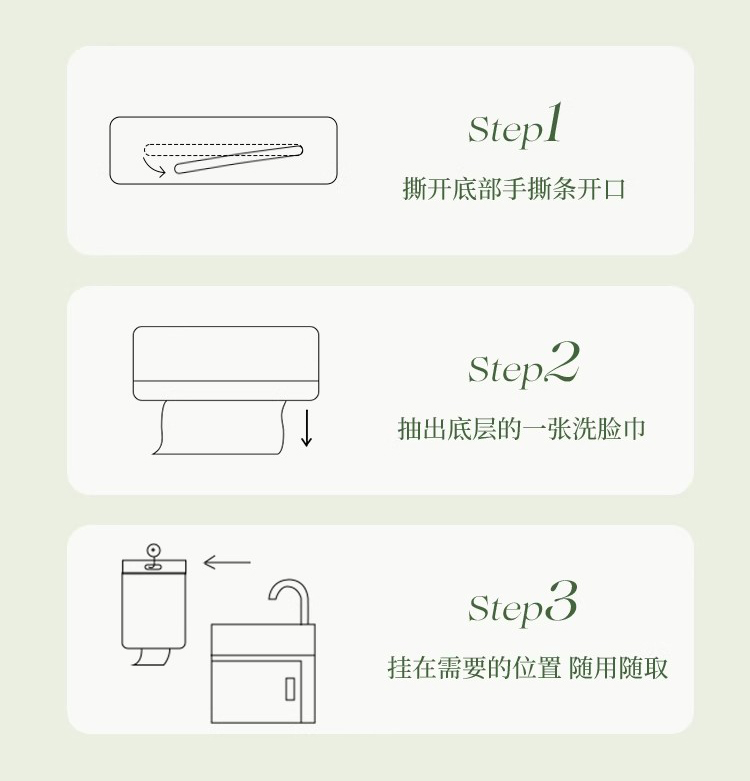 Step1

撕开底部手撕条开口

Step2

抽出底层的一张洗脸巾

Step3

挂在需要的位置 随用随取