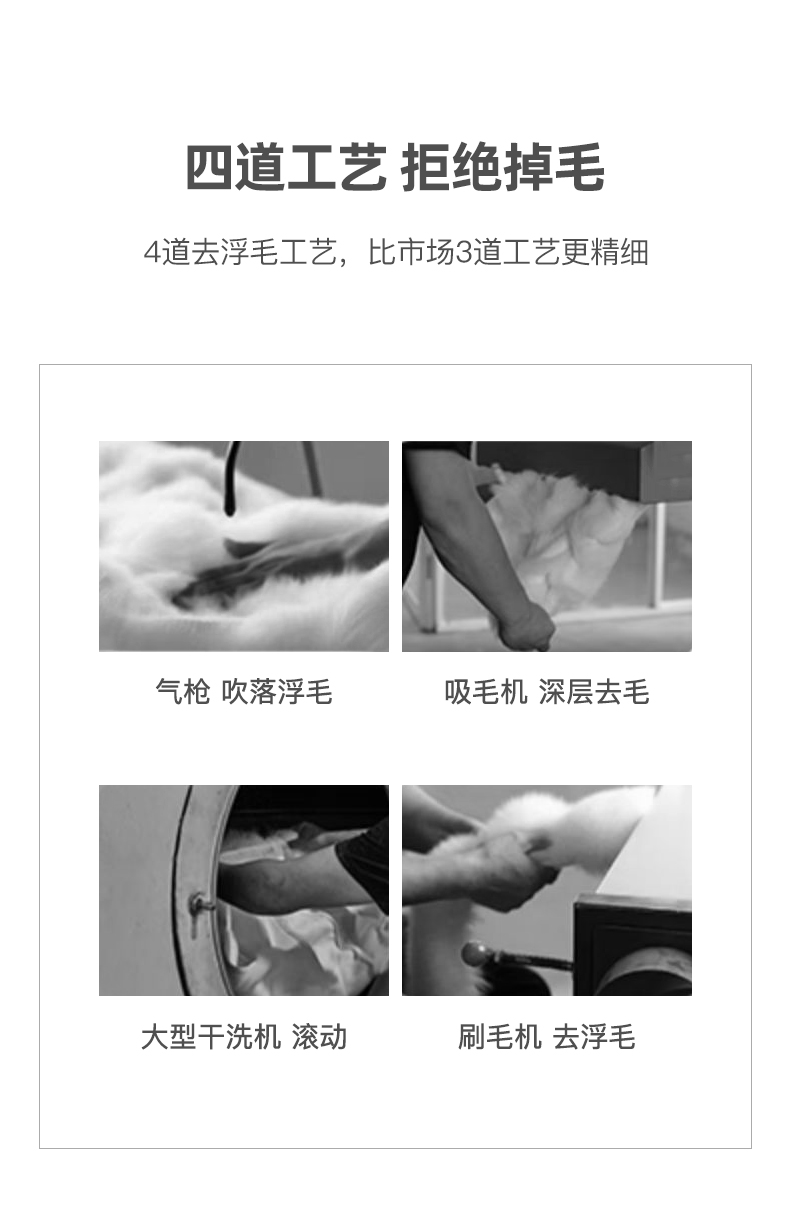 四道工艺 拒绝掉毛

4道去浮毛工艺，比市场3道工艺更精细

气枪 吹落浮毛

吸毛机 深层去毛

大型干洗机 滚动

刷毛机 去浮毛