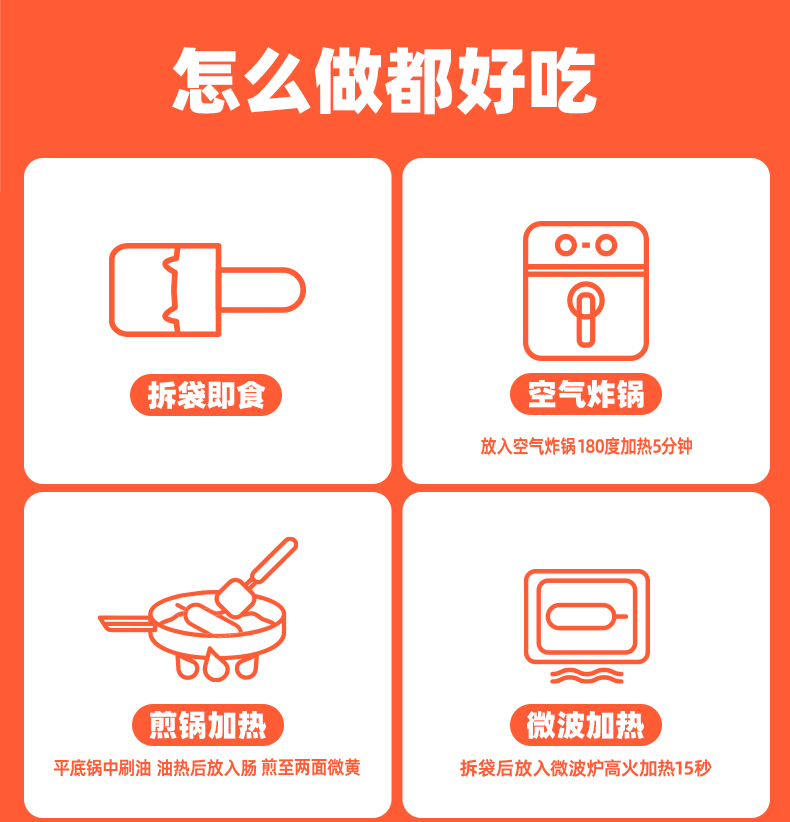 怎么做都好吃

拆袋即食

空气炸锅

放入空气炸锅180度加热5分钟

煎锅加热

平底锅中刷油 油热后放入肠 煎至两面微黄

微波加热

拆袋后放入微波炉高火加热15秒