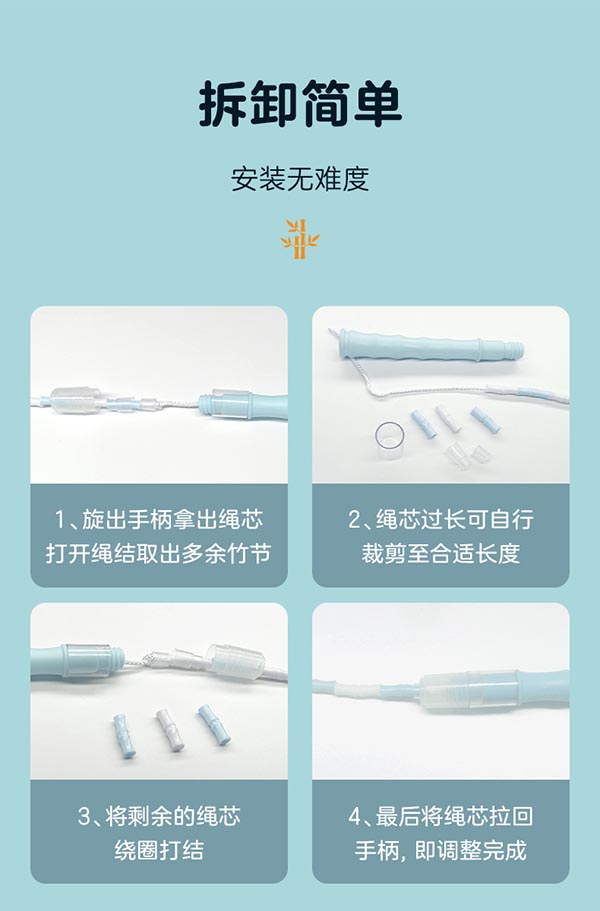 拆卸简单

安装无难度

1、旋出手柄拿出绳芯
打开绳结取出多余竹节

2、绳芯过长可自行
裁剪至合适长度

3、将剩余的绳芯
绕圈打结

4、最后将绳芯拉回
手柄，即调整完成