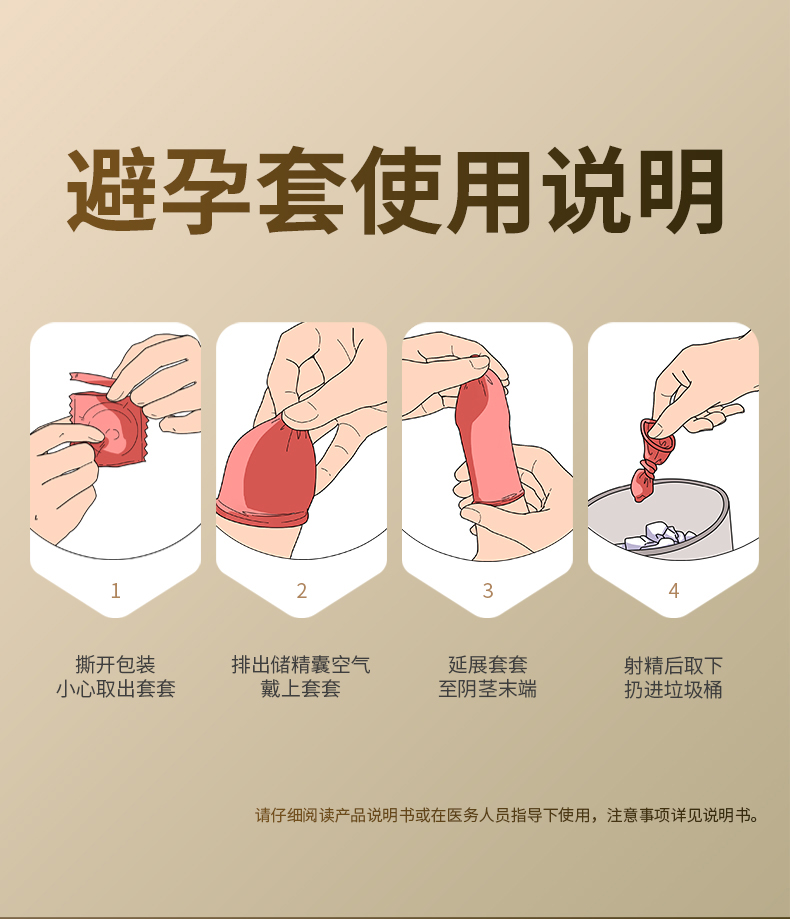 避孕套使用说明

1

撕开包装
小心取出套套

2

排出储精囊空气
戴上套套

3

延展套套
至阴茎末端

4

射精后取下
扔进垃圾桶

请仔细阅读产品说明书或在医务人员指导下使用，注意事项详见说明书。