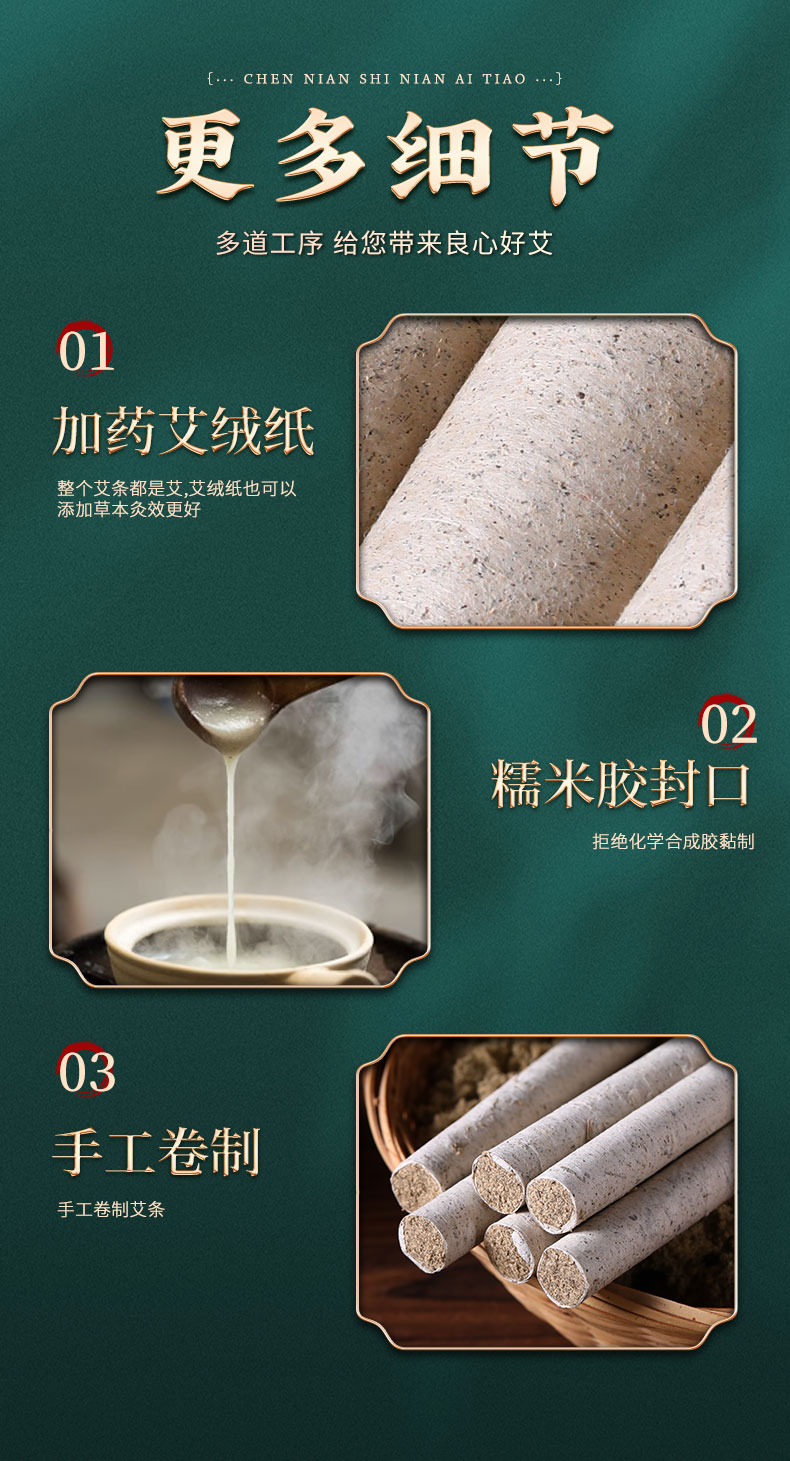 {··· CHEN NIAN SHI NIAN AI TIAO ···}

更多细节

多道工序 给您带来良心好艾

01

加药艾绒纸

整个艾条都是艾,艾绒纸也可以添加草本灸效更好

02

糯米胶封口

拒绝化学合成胶黏制

03

手工卷制

手工卷制艾条