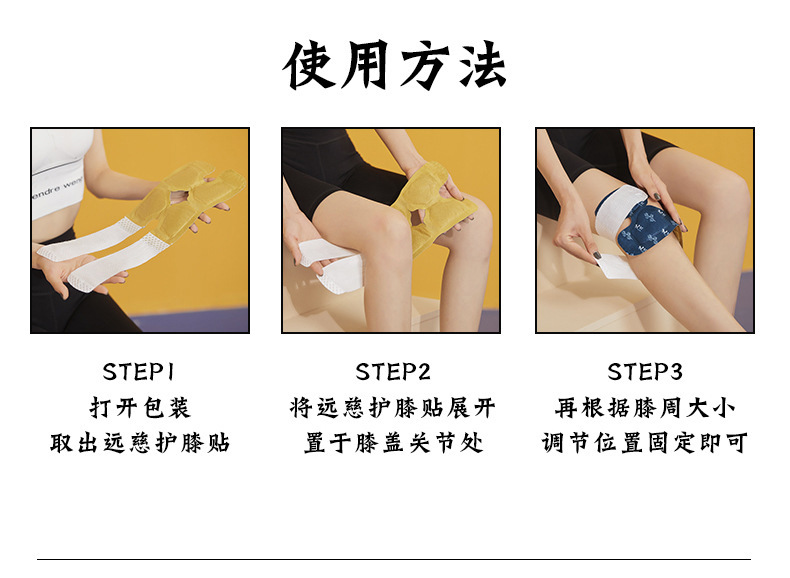 使用方法

endre wend

STEP1
打开包装
取出远慈护膝贴

STEP2
将远慈护膝贴展开
置于膝盖关节处

STEP3
再根据膝周大小
调节位置固定即可