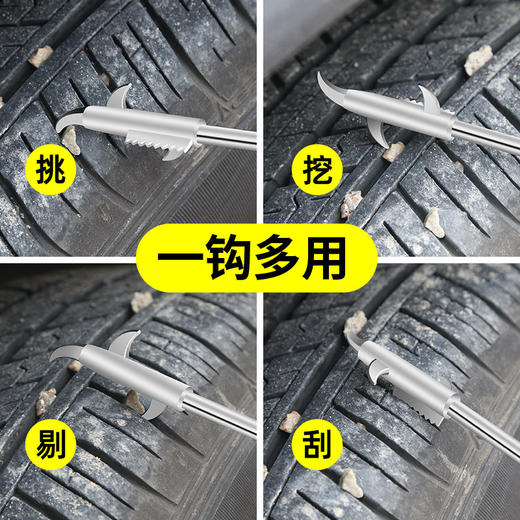 挑

挖

一钩多用

剔

刮