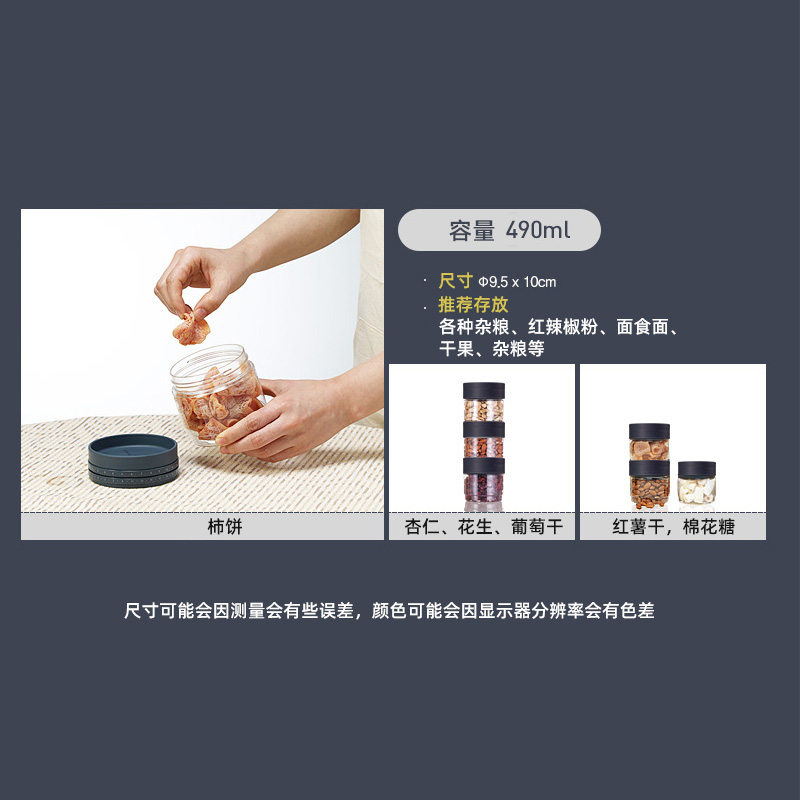 容量 490ml

· 尺寸 Φ9.5 x 10cm
· 推荐存放
各种杂粮、红辣椒粉、面食面、干果、杂粮等

柿饼

杏仁、花生、葡萄干

红薯干，棉花糖

尺寸可能会因测量会有些误差，颜色可能会因显示器分辨率会有色差