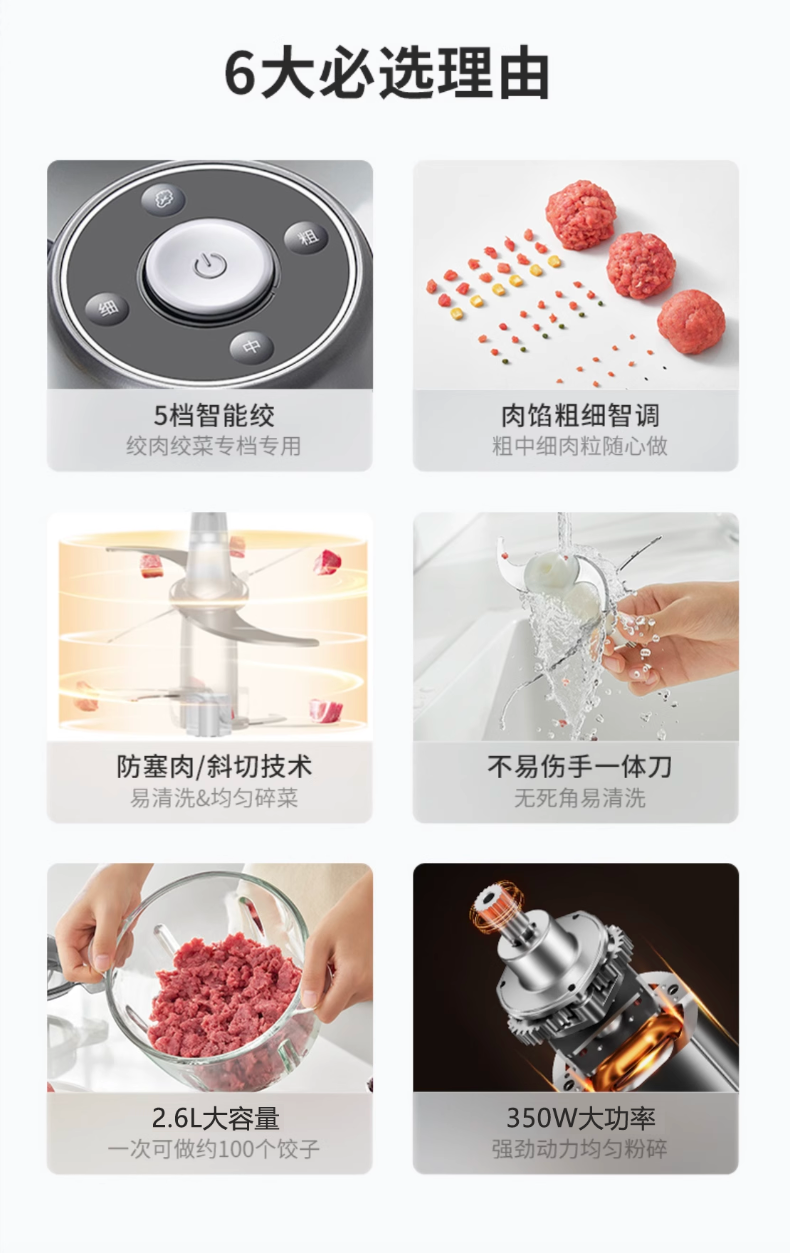 6大必选理由

粗
细
中

5档智能绞
绞肉绞菜专档专用

肉馅粗细智调
粗中细肉粒随心做

防塞肉/斜切技术
易清洗&均匀碎菜

不易伤手一体刀
无死角易清洗

2.6L大容量
一次可做约100个饺子

350W大功率
强劲动力均匀粉碎