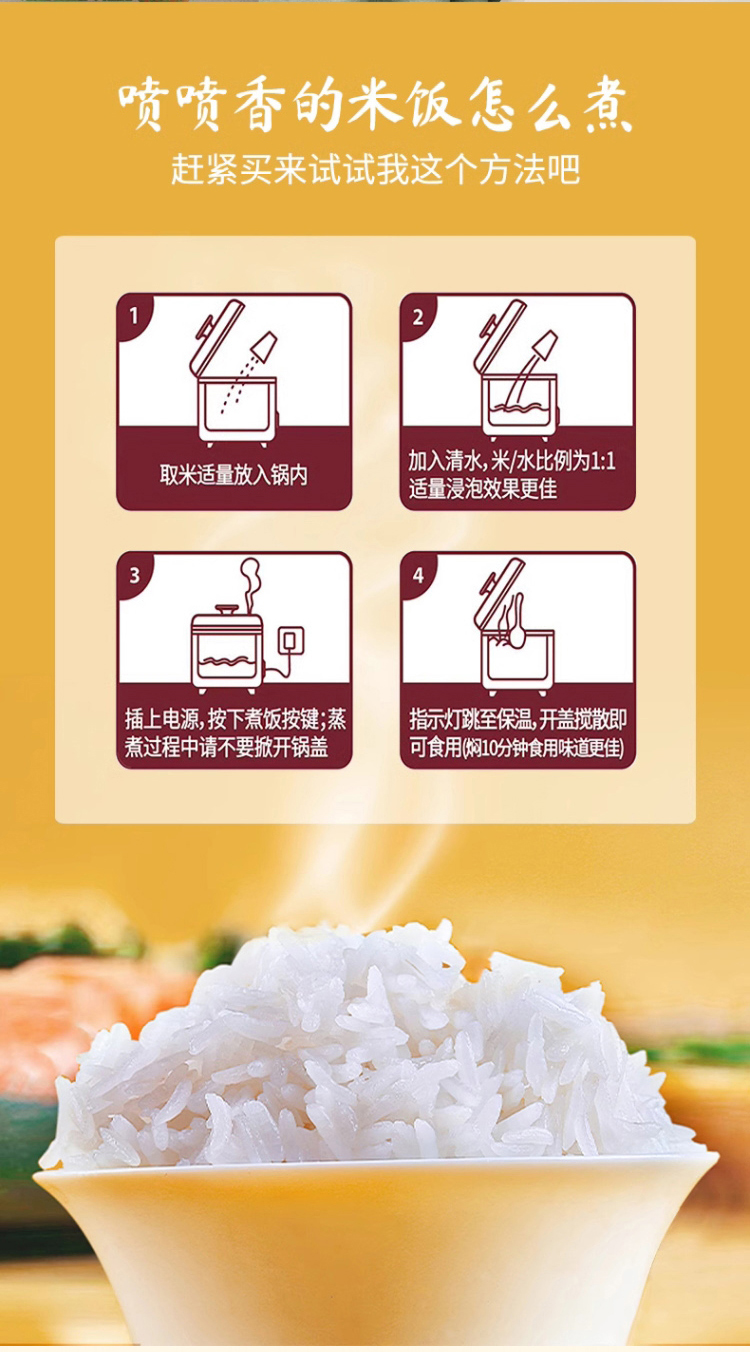 喷喷香的米饭怎么煮

赶紧买来试试我这个方法吧

1

取米适量放入锅内

2

加入清水，米/水比例为1:1 适量浸泡效果更佳

3

插上电源，按下煮饭按键；蒸煮过程中请不要掀开锅盖

4

指示灯跳至保温，开盖搅散即可食用(焖10分钟食用味道更佳)