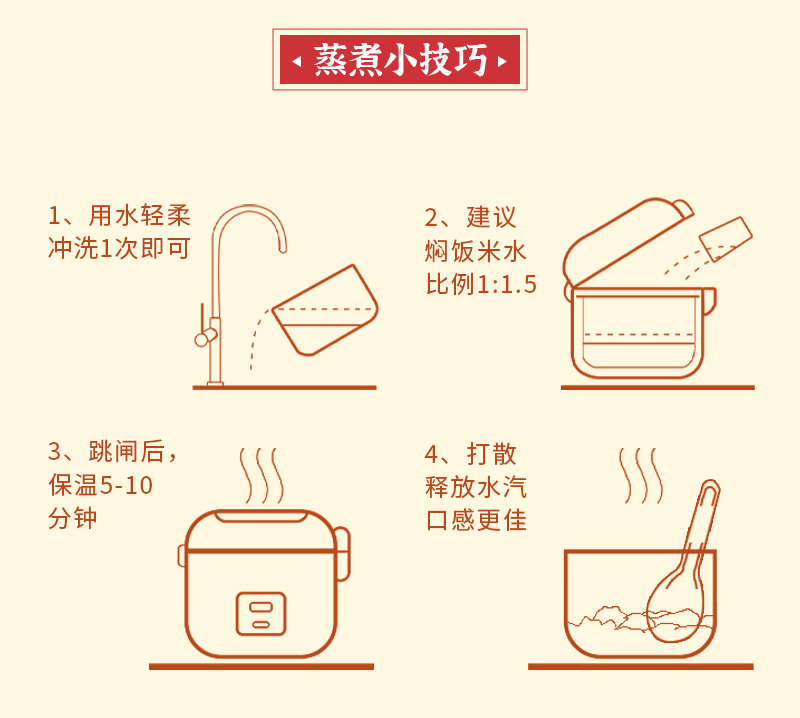 蒸煮小技巧

1、用水轻柔冲洗1次即可

2、建议焖饭米水比例1:1.5

3、跳闸后，保温5-10分钟

4、打散释放水汽口感更佳