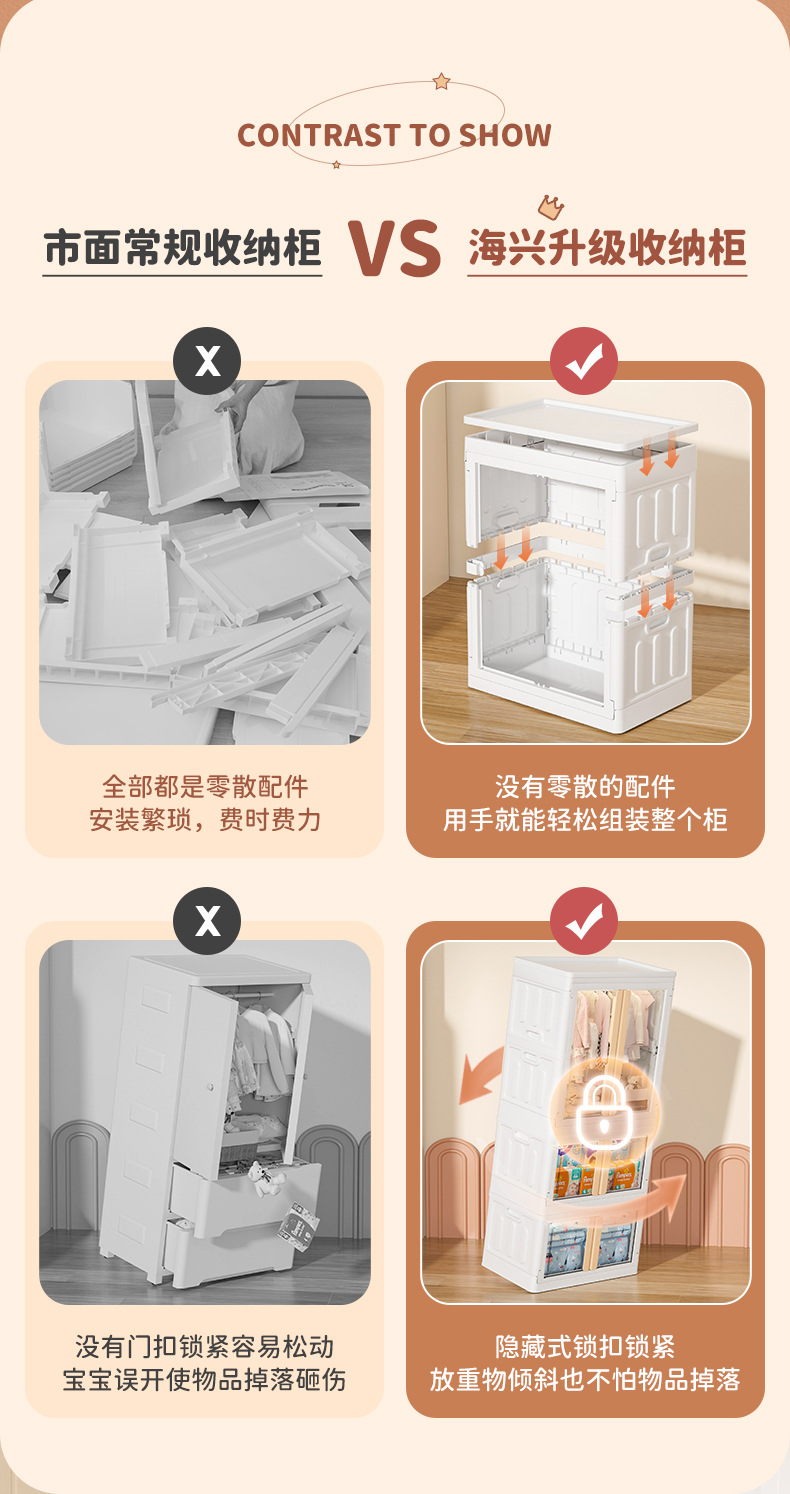 CONTRAST TO SHOW

市面常规收纳柜 VS 海兴升级收纳柜

X

全部都是零散配件
安装繁琐，费时费力

没有零散的配件
用手就能轻松组装整个柜

X

没有门扣锁紧容易松动
宝宝误开使物品掉落砸伤

隐藏式锁扣锁紧
放重物倾斜也不怕物品掉落