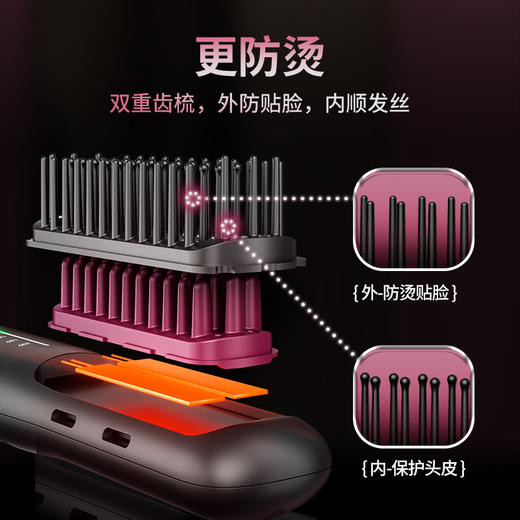 更防烫

双重齿梳，外防贴脸，内顺发丝

{外-防烫贴脸}

{内-保护头皮}