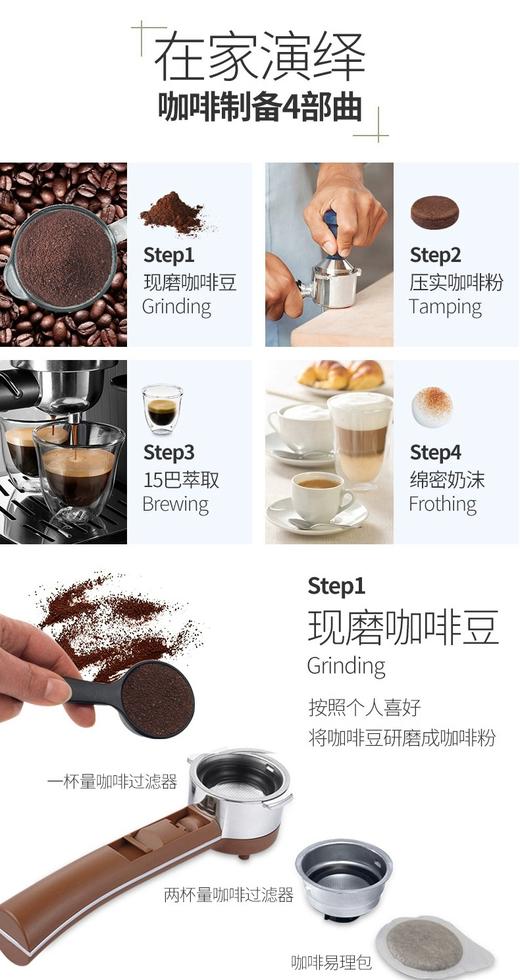 在家演绎
咖啡制备4部曲

Step1
现磨咖啡豆
Grinding

Step2
压实咖啡粉
Tamping

Step3
15巴萃取
Brewing

Step4
绵密奶沫
Frothing

Step1
现磨咖啡豆
Grinding

按照个人喜好
将咖啡豆研磨成咖啡粉

一杯量咖啡过滤器

两杯量咖啡过滤器

咖啡易理包