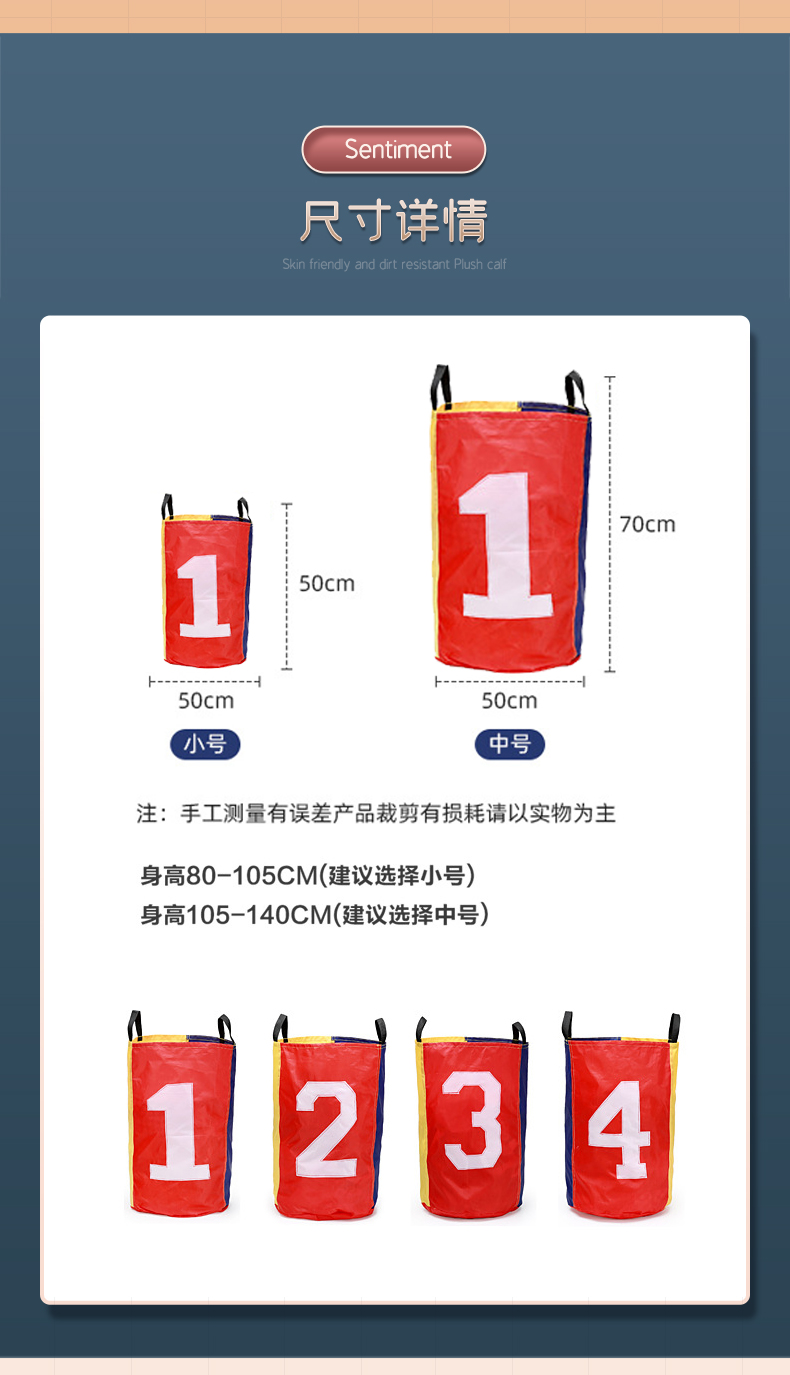 Sentiment

尺寸详情

Skin friendly and dirt resistant Plush calf

1

50cm

50cm

小号

1

70cm

50cm

中号

注：手工测量有误差产品裁剪有损耗请以实物为主

身高80-105CM(建议选择小号）
身高105-140CM(建议选择中号）

1 2 3 4