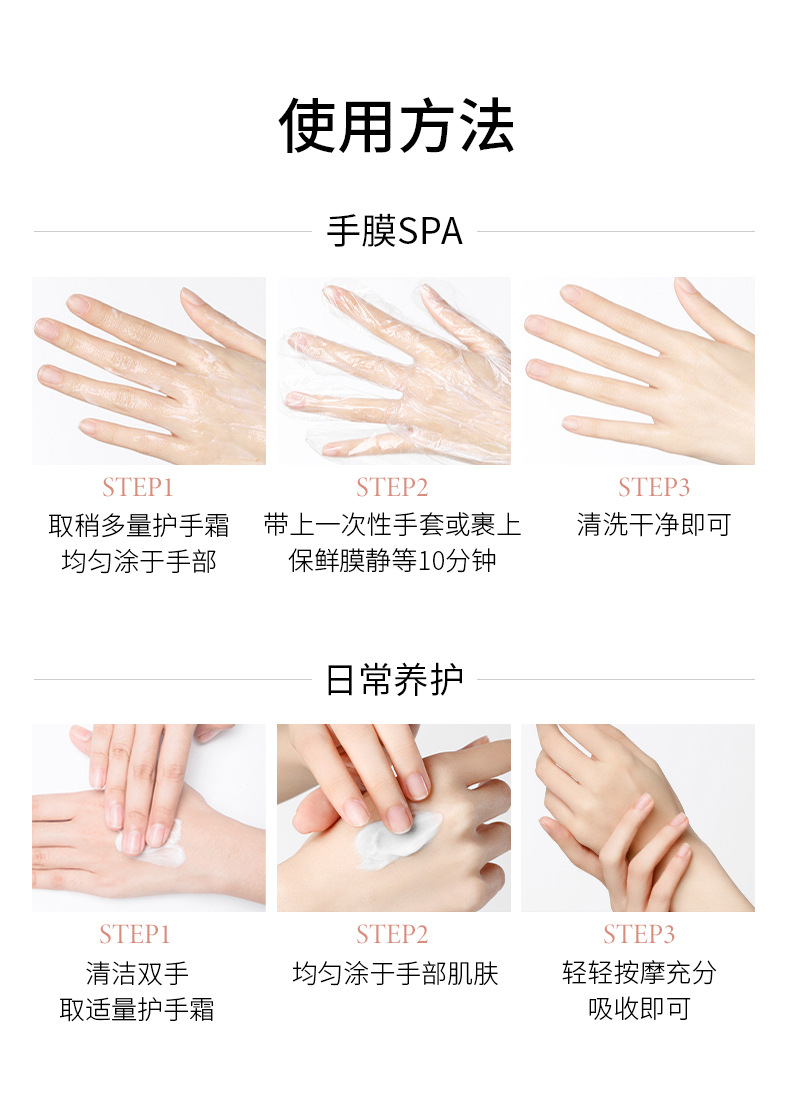 使用方法

手膜SPA

STEP1
取稍多量护手霜
均匀涂于手部

STEP2
带上一次性手套或裹上
保鲜膜静等10分钟

STEP3
清洗干净即可

日常养护

STEP1
清洁双手
取适量护手霜

STEP2
均匀涂于手部肌肤

STEP3
轻轻按摩充分
吸收即可