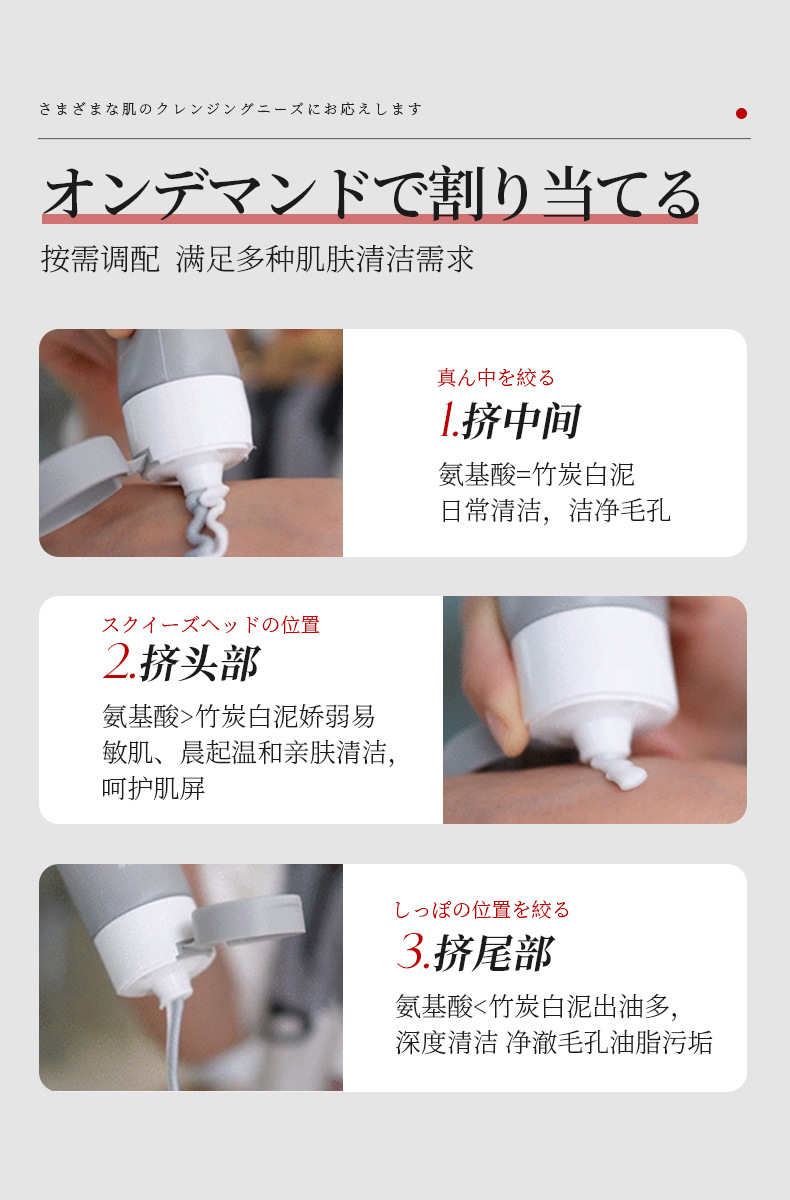 さまざまな肌のクレンジングニーズにお応えします

オンデマンドで割り当てる

按需调配 满足多种肌肤清洁需求

真ん中を絞る

1.挤中间

氨基酸=竹炭白泥
日常清洁，洁净毛孔

スクイーズヘッドの位置

2.挤头部

氨基酸>竹炭白泥娇弱易敏肌、晨起温和亲肤清洁，呵护肌屏

しっぽの位置を絞る

3.挤尾部

氨基酸<竹炭白泥出油多，深度清洁 净澈毛孔油脂污垢