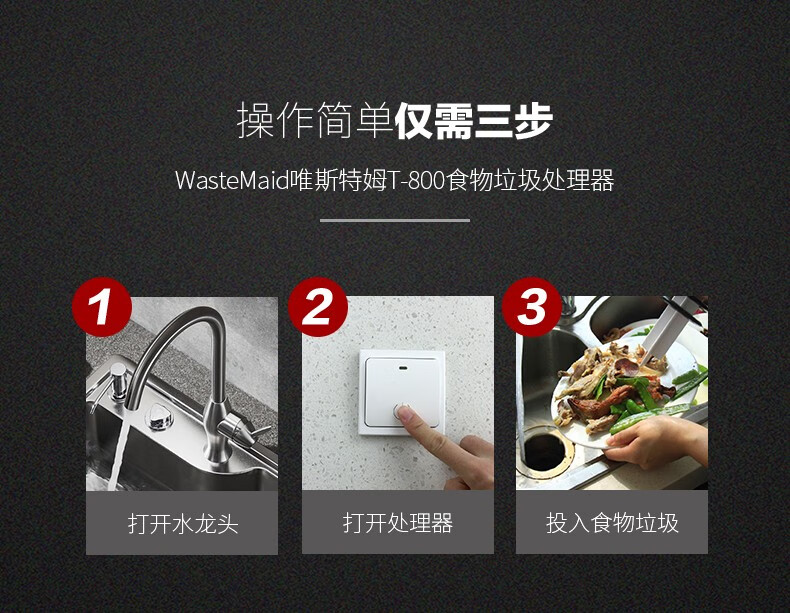 操作简单仅需三步

WasteMaid唯斯特姆T-800食物垃圾处理器

1

打开水龙头

2

打开处理器

3

投入食物垃圾