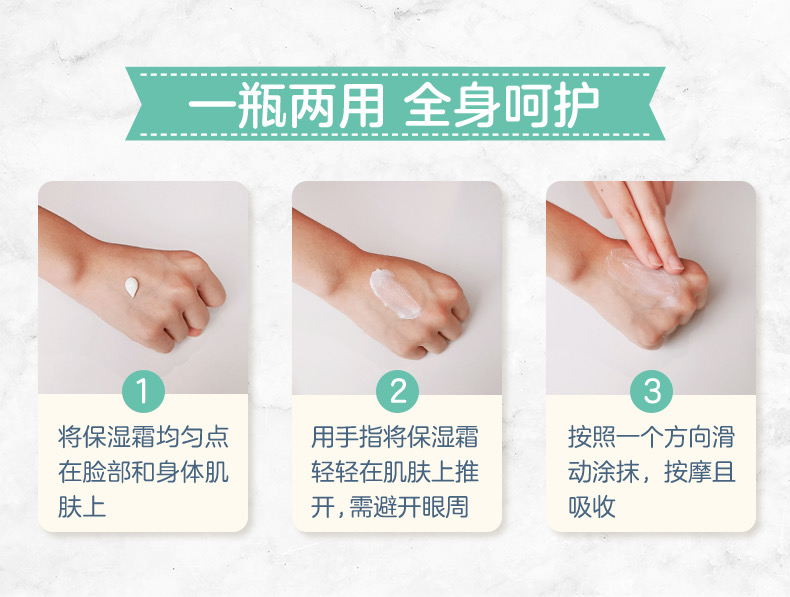 一瓶两用 全身呵护

1
将保湿霜均匀点在脸部和身体肌肤上

2
用手指将保湿霜轻轻在肌肤上推开，需避开眼周

3
按照一个方向滑动涂抹，按摩且吸收