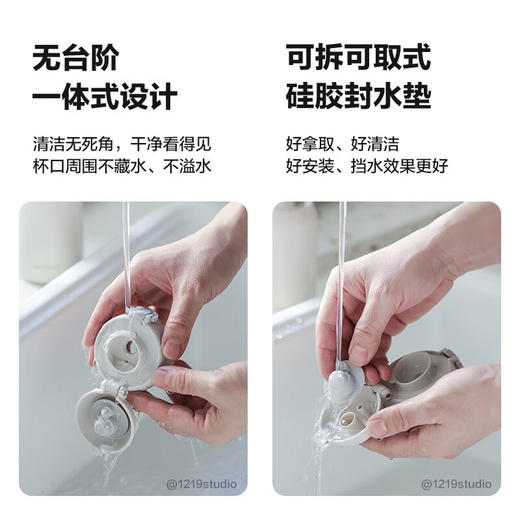 无台阶
一体式设计

清洁无死角，干净看得见
杯口周围不藏水、不溢水

@1219studio

可拆可取式
硅胶封水垫

好拿取、好清洁
好安装、挡水效果更好

@1219studio