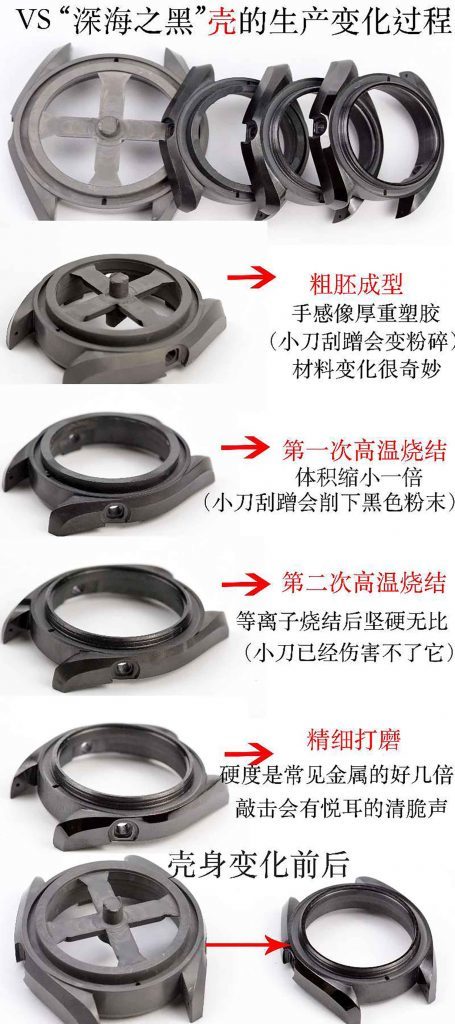 VS“深海之黑”壳的生产变化过程

粗胚成型
手感像厚重塑胶
（小刀刮蹭会变粉碎）
材料变化很奇妙

第一次高温烧结
体积缩小一倍
（小刀刮蹭会削下黑色粉末）

第二次高温烧结
等离子烧结后坚硬无比
（小刀已经伤害不了它）

精细打磨
硬度是常见金属的好几倍
敲击会有悦耳的清脆声

壳身变化前后