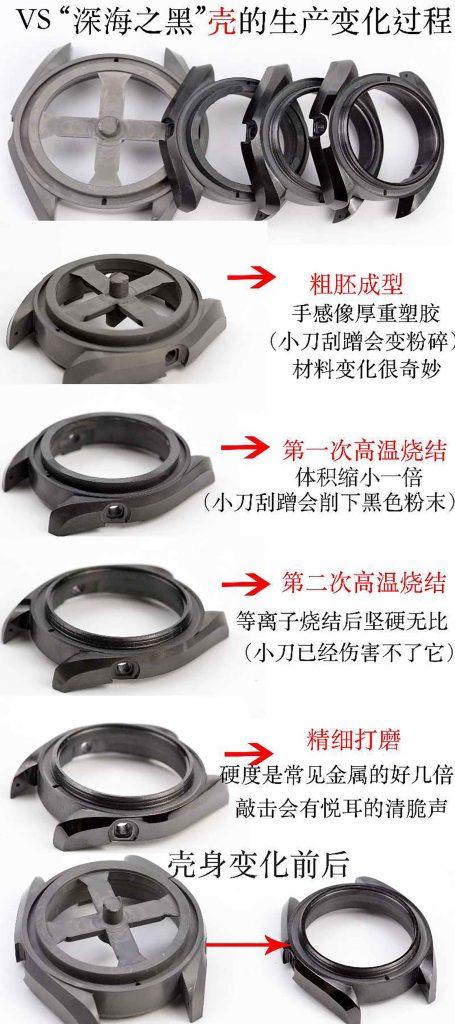 VS“深海之黑”壳的生产变化过程

粗胚成型
手感像厚重塑胶
（小刀刮蹭会变粉碎）
材料变化很奇妙

第一次高温烧结
体积缩小一倍
（小刀刮蹭会削下黑色粉末）

第二次高温烧结
等离子烧结后坚硬无比
（小刀已经伤害不了它）

精细打磨
硬度是常见金属的好几倍
敲击会有悦耳的清脆声

壳身变化前后