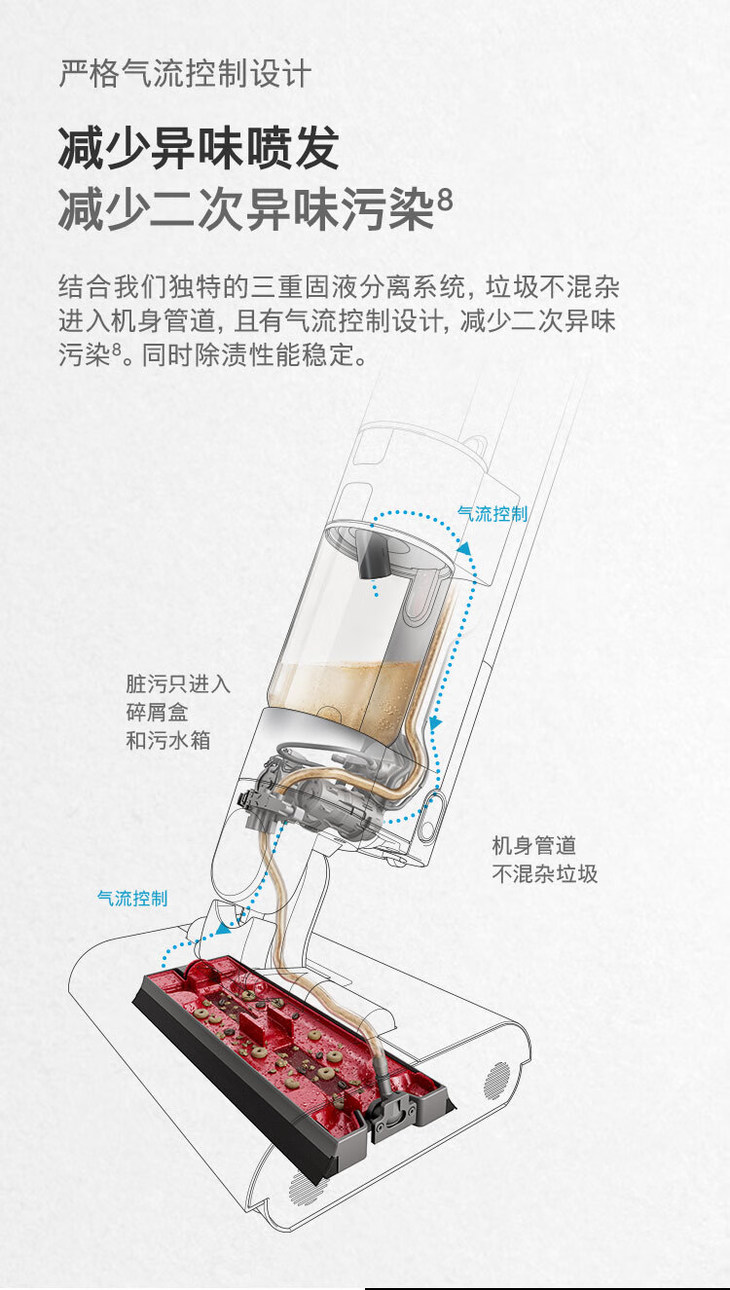 严格气流控制设计

减少异味喷发
减少二次异味污染$^8$

结合我们独特的三重固液分离系统，垃圾不混杂进入机身管道，且有气流控制设计，减少二次异味污染$^8$。同时除渍性能稳定。

气流控制

脏污只进入
碎屑盒
和污水箱

机身管道
不混杂垃圾

气流控制