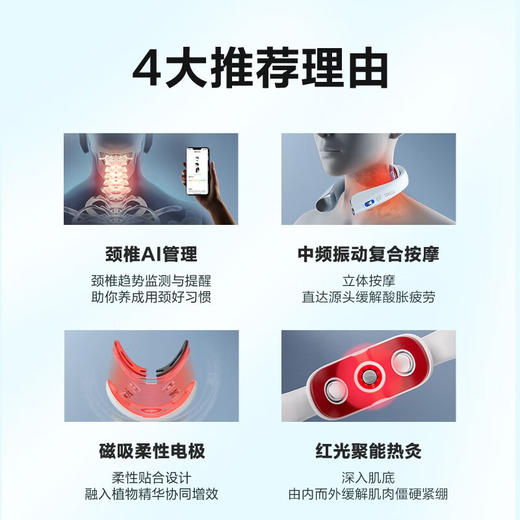 4大推荐理由

颈椎AI管理

颈椎趋势监测与提醒
助你养成用颈好习惯

中频振动复合按摩

立体按摩
直达源头缓解酸胀疲劳

磁吸柔性电极

柔性贴合设计
融入植物精华协同增效

红光聚能热灸

深入肌底
由内而外缓解肌肉僵硬紧绷