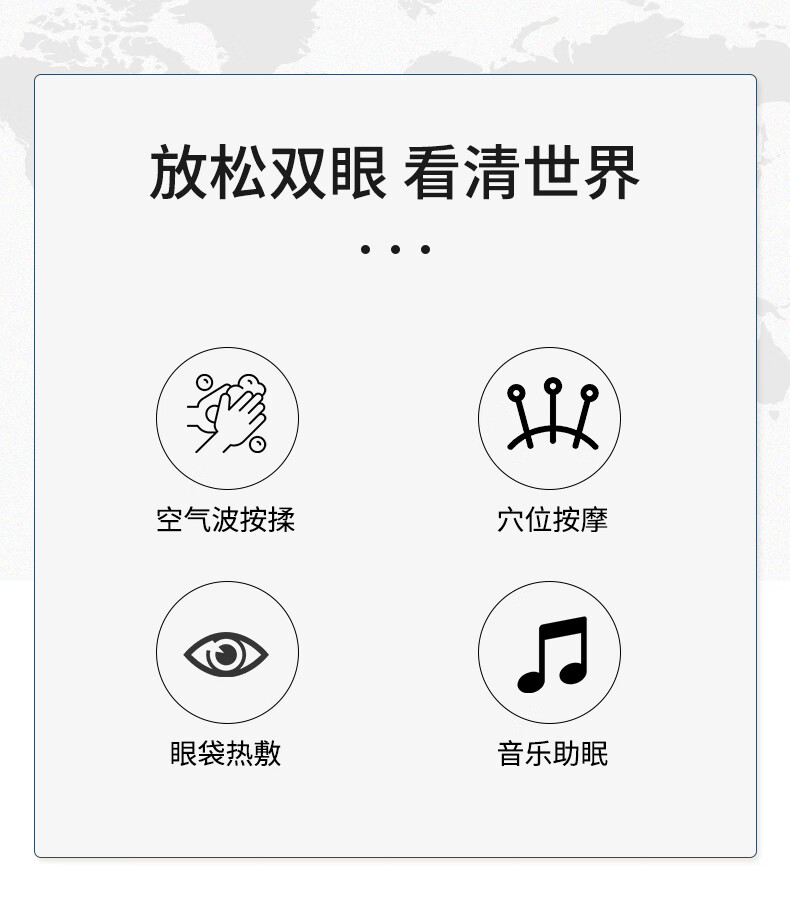 放松双眼 看清世界

• • •

空气波按揉

穴位按摩

眼袋热敷

音乐助眠