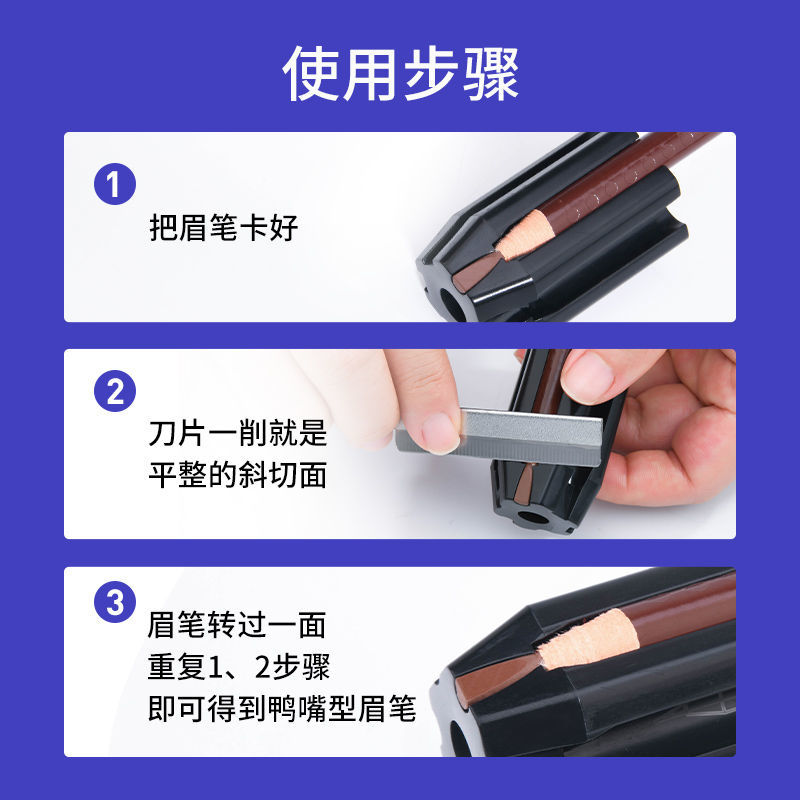 使用步骤

1
把眉笔卡好

2
刀片一削就是
平整的斜切面

3
眉笔转过一面
重复1、2步骤
即可得到鸭嘴型眉笔