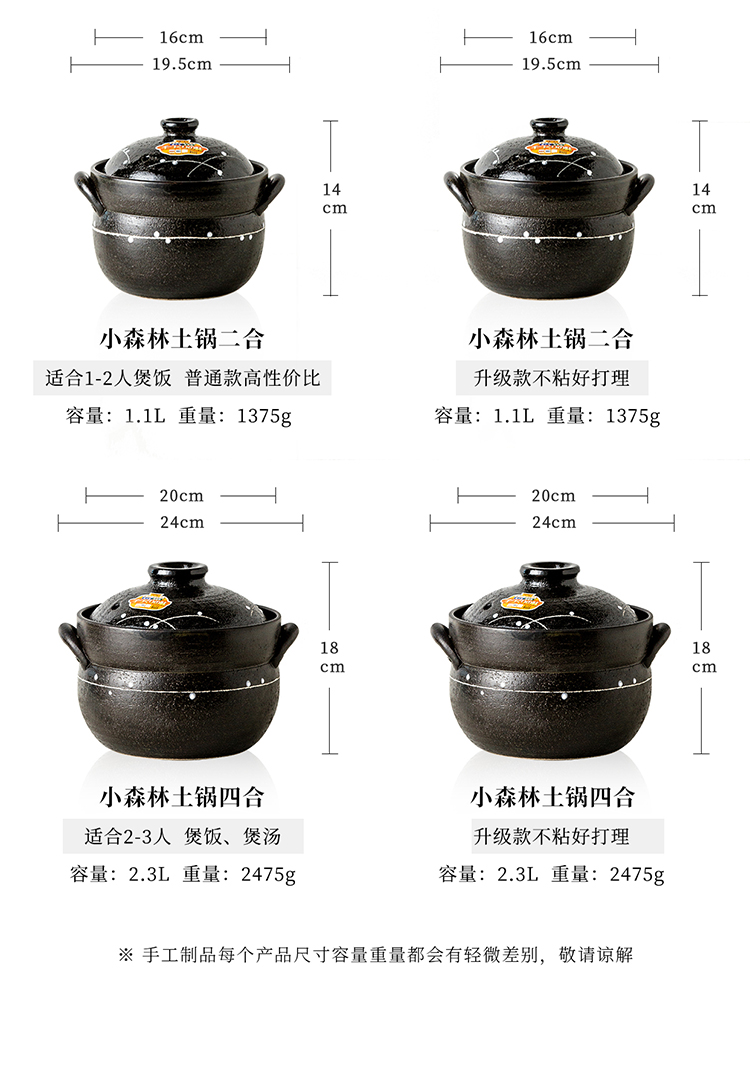 16cm
19.5cm
14 cm
小森林土锅二合
适合1-2人煲饭 普通款高性价比
容量：1.1L 重量：1375g

16cm
19.5cm
14 cm
小森林土锅二合
升级款不粘好打理
容量：1.1L 重量：1375g

20cm
24cm
18 cm
小森林土锅四合
适合2-3人 煲饭、煲汤
容量：2.3L 重量：2475g

20cm
24cm
18 cm
小森林土锅四合
升级款不粘好打理
容量：2.3L 重量：2475g

※ 手工制品每个产品尺寸容量重量都会有轻微差别，敬请谅解