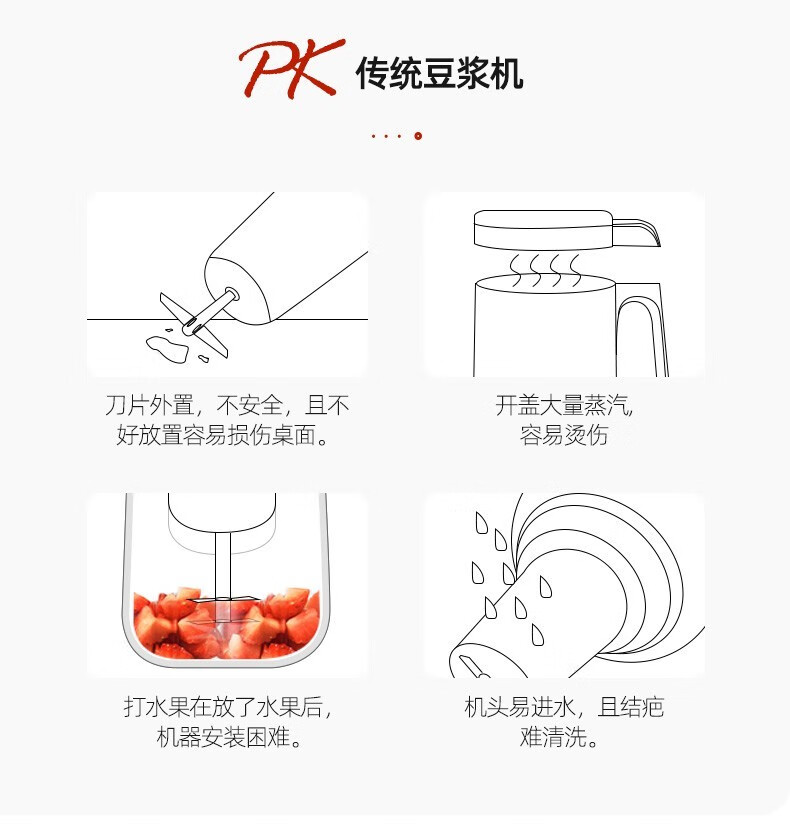 PK 传统豆浆机

刀片外置，不安全，且不好放置容易损伤桌面。

开盖大量蒸汽，容易烫伤

打水果在放了水果后，机器安装困难。

机头易进水，且结疤难清洗。