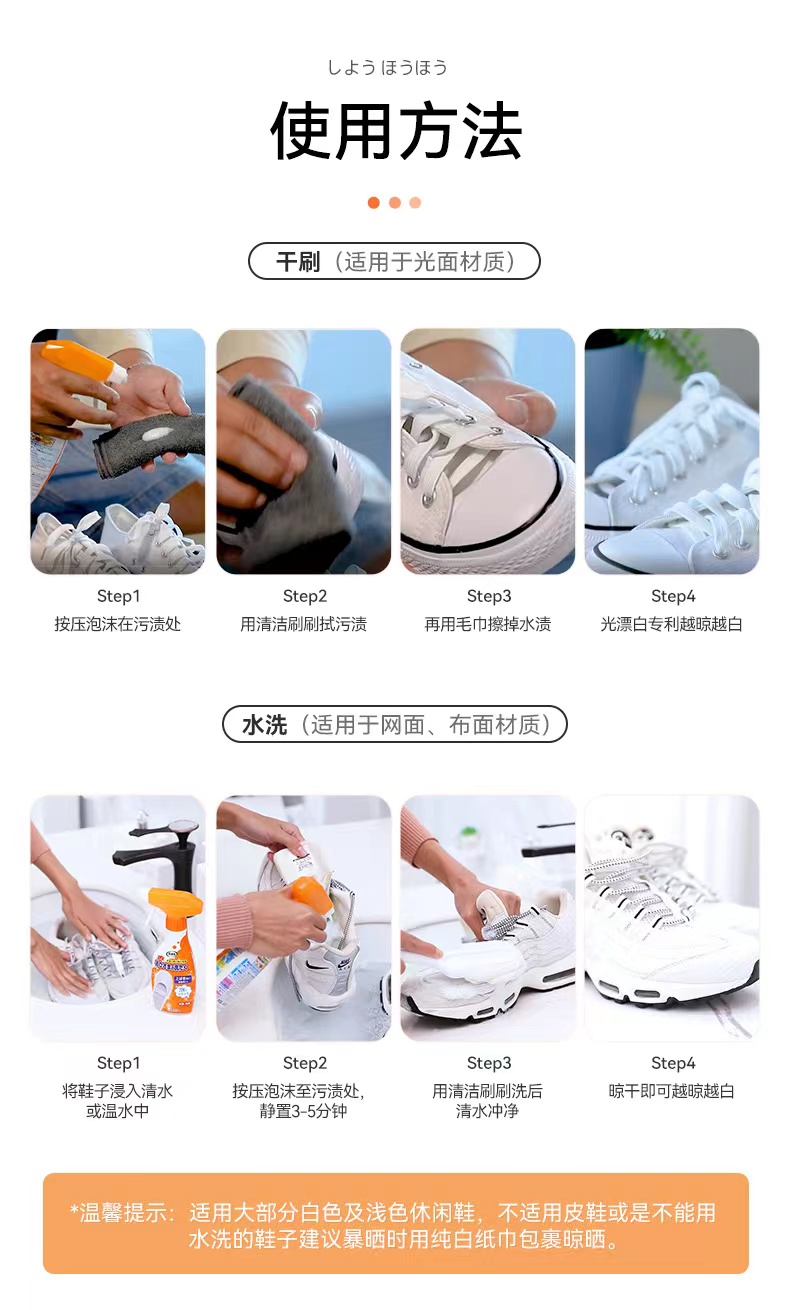 しよう ほうほう

使用方法

干刷（适用于光面材质）

Step1
按压泡沫在污渍处

Step2
用清洁刷刷拭污渍

Step3
再用毛巾擦掉水渍

Step4
光漂白专利越晾越白

水洗（适用于网面、布面材质）

Step1
将鞋子浸入清水或温水中

Step2
按压泡沫至污渍处，静置3-5分钟

Step3
用清洁刷刷洗后清水冲净

Step4
晾干即可越晾越白

*温馨提示：适用大部分白色及浅色休闲鞋，不适用皮鞋或是不能用水洗的鞋子建议暴晒时用纯白纸巾包裹晾晒。