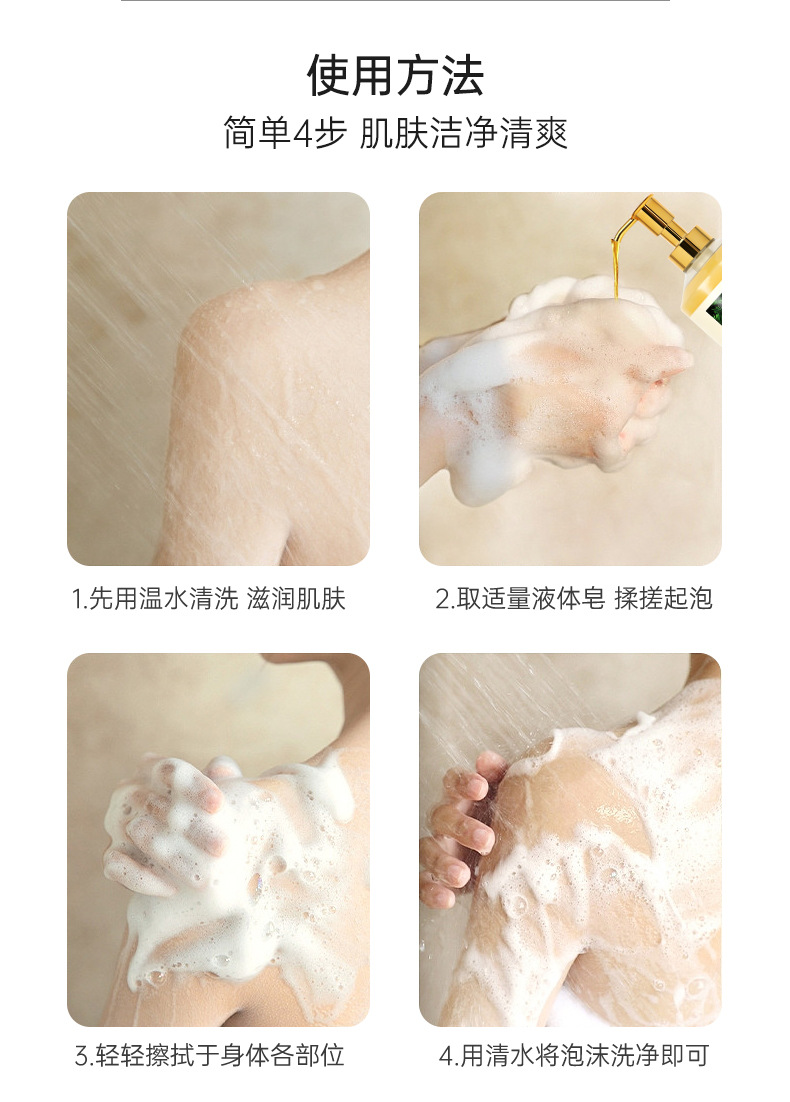 使用方法
简单4步 肌肤洁净清爽

1.先用温水清洗 滋润肌肤

2.取适量液体皂 揉搓起泡

3.轻轻擦拭于身体各部位

4.用清水将泡沫洗净即可