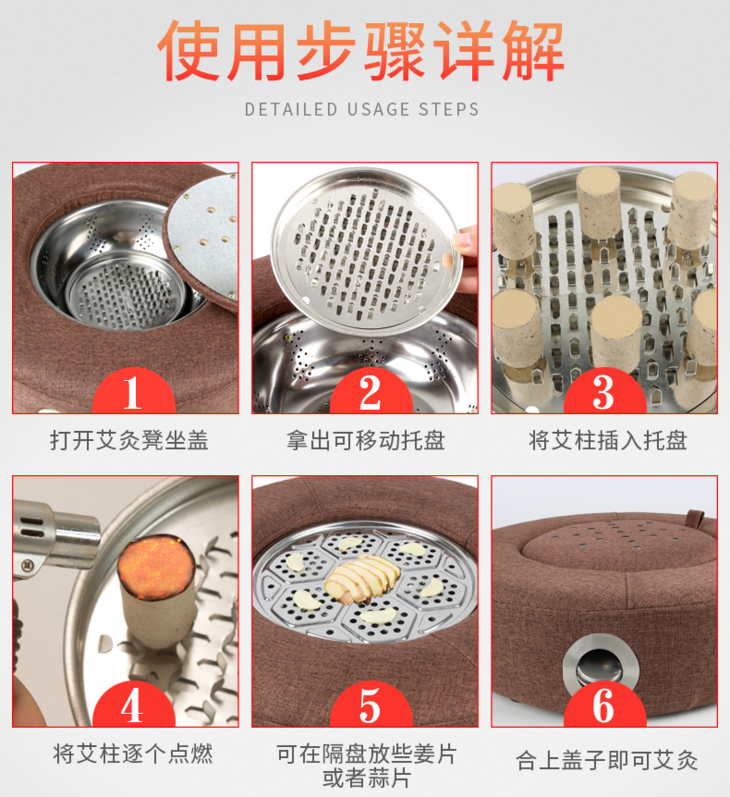 使用步骤详解

DETAILED USAGE STEPS

1

打开艾灸凳坐盖

2

拿出可移动托盘

3

将艾柱插入托盘

4

将艾柱逐个点燃

5

可在隔盘放些姜片或者蒜片

6

合上盖子即可艾灸