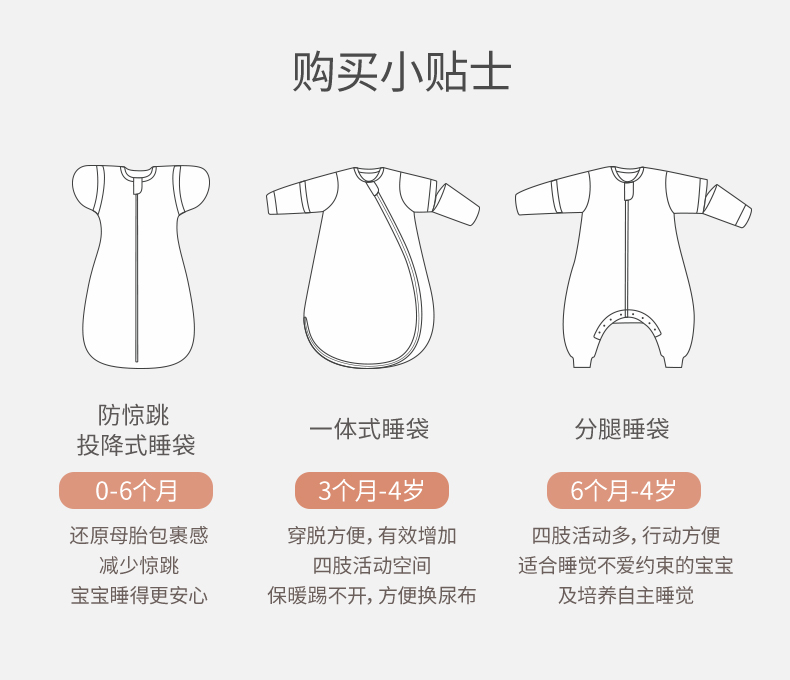 购买小贴士

防惊跳
投降式睡袋

0-6个月

还原母胎包裹感
减少惊跳
宝宝睡得更安心

一体式睡袋

3个月-4岁

穿脱方便，有效增加
四肢活动空间
保暖踢不开，方便换尿布

分腿睡袋

6个月-4岁

四肢活动多，行动方便
适合睡觉不爱约束的宝宝
及培养自主睡觉