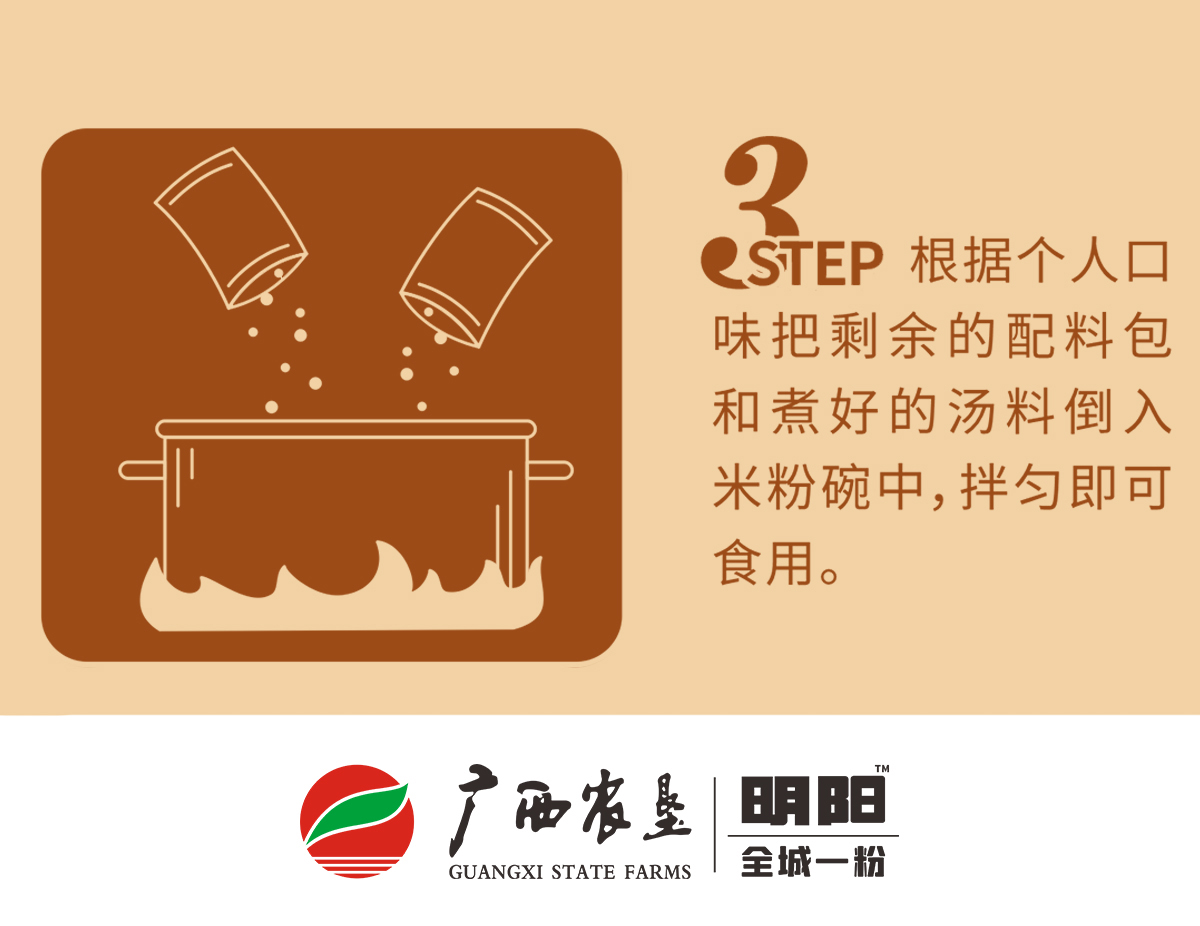 3
STEP 根据个人口味把剩余的配料包和煮好的汤料倒入米粉碗中，拌匀即可食用。

广西农垦
GUANGXI STATE FARMS

明阳™
全城一粉