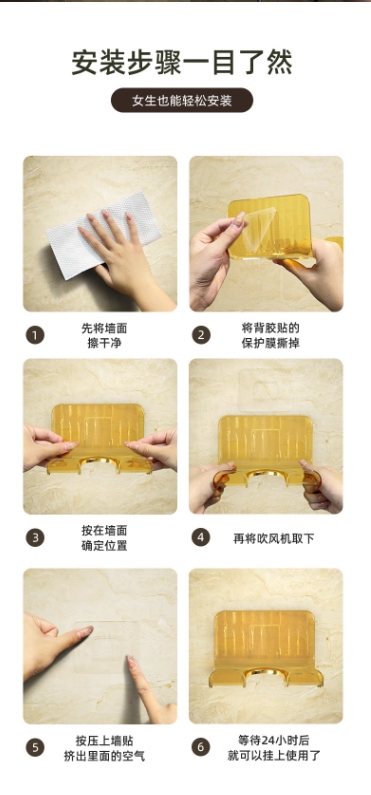 安装步骤一目了然

女生也能轻松安装

1 先将墙面擦干净

2 将背胶贴的保护膜撕掉

3 按在墙面确定位置

4 再将吹风机取下

5 按压上墙贴挤出里面的空气

6 等待24小时后就可以挂上使用了