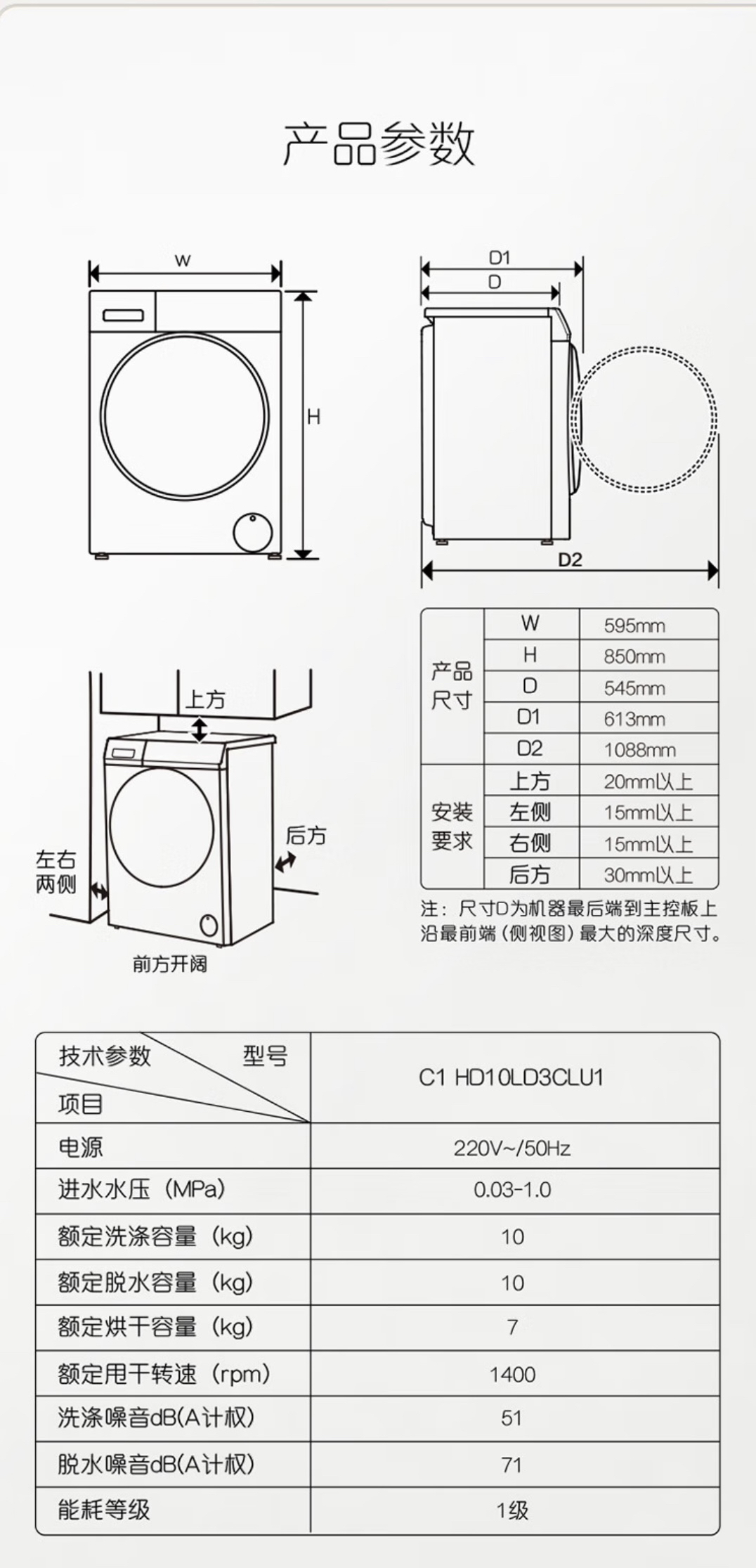 产品参数

W
H

D1
D
D2

上方
后方
左右两侧
前方开阔

| 产品尺寸 | W | 595mm |
|---|---|---|
| | H | 850mm |
| | D | 545mm |
| | D1 | 613mm |
| | D2 | 1088mm |
| 安装要求 | 上方 | 20mm以上 |
| | 左侧 | 15mm以上 |
| | 右侧 | 15mm以上 |
| | 后方 | 30mm以上 |

注：尺寸D为机器最后端到主控板上沿最前端（侧视图）最大的深度尺寸。

| 技术参数 型号 项目 | C1 HD10LD3CLU1 |
|---|---|
| 电源 | 220V~/50Hz |
| 进水水压（MPa） | 0.03-1.0 |
| 额定洗涤容量（kg） | 10 |
| 额定脱水容量（kg） | 10 |
| 额定烘干容量（kg） | 7 |
| 额定甩干转速（rpm） | 1400 |
| 洗涤噪音dB(A计权) | 51 |
| 脱水噪音dB(A计权) | 71 |
| 能耗等级 | 1级 |